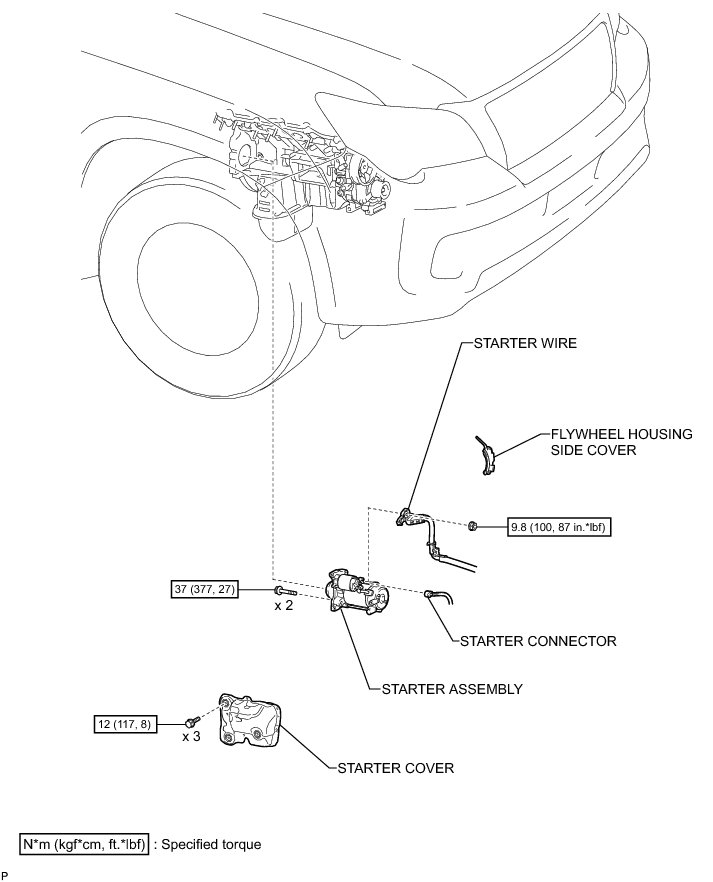 STARTER WIRE

FLYWHEEL HOUSING SIDE COVER

9.8 (100, 87 in.*lbf)

37 (377, 27)

x 2

STARTER CONNECTOR

STARTER ASSEMBLY

12 (117, 8)

x 3

STARTER COVER

N*m (kgf*cm, ft.*lbf) : Specified torque

P