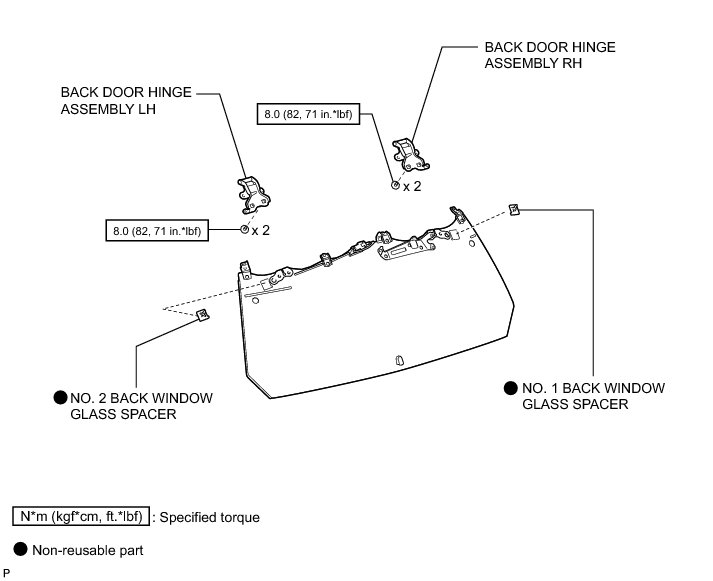 BACK DOOR HINGE ASSEMBLY RH

BACK DOOR HINGE ASSEMBLY LH

8.0 (82, 71 in.*lbf)

x 2

8.0 (82, 71 in.*lbf)

x 2

● NO. 2 BACK WINDOW GLASS SPACER

● NO. 1 BACK WINDOW GLASS SPACER

N*m (kgf*cm, ft.*lbf) : Specified torque

● Non-reusable part

P