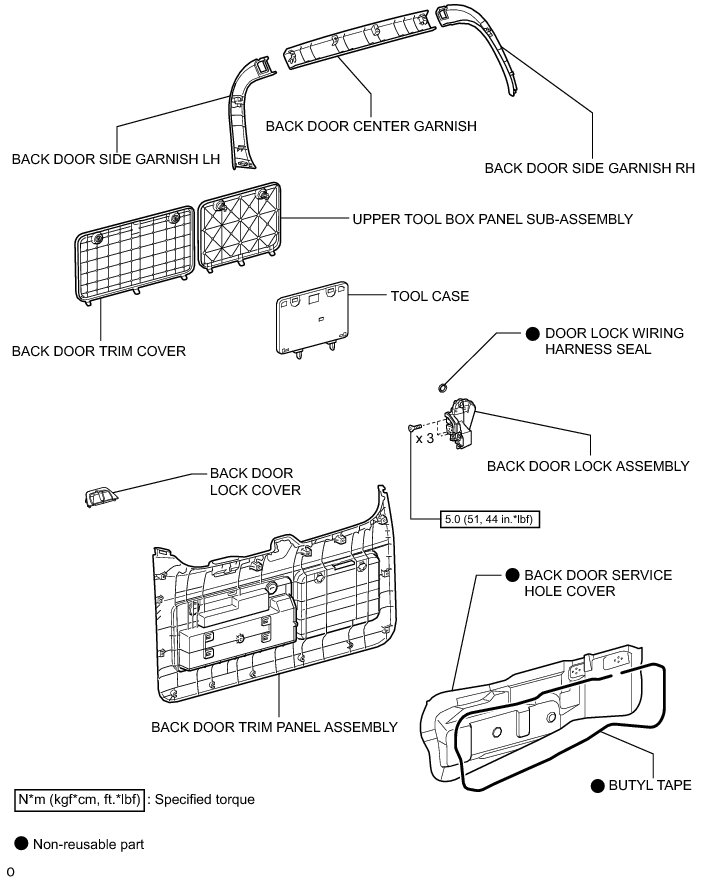 BACK DOOR CENTER GARNISH

BACK DOOR SIDE GARNISH LH

BACK DOOR SIDE GARNISH RH

UPPER TOOL BOX PANEL SUB-ASSEMBLY

TOOL CASE

BACK DOOR TRIM COVER

● DOOR LOCK WIRING HARNESS SEAL

x 3

BACK DOOR LOCK ASSEMBLY

BACK DOOR LOCK COVER

5.0 (51, 44 in.*lbf)

● BACK DOOR SERVICE HOLE COVER

BACK DOOR TRIM PANEL ASSEMBLY

● BUTYL TAPE

N*m (kgf*cm, ft.*lbf) : Specified torque

● Non-reusable part

0