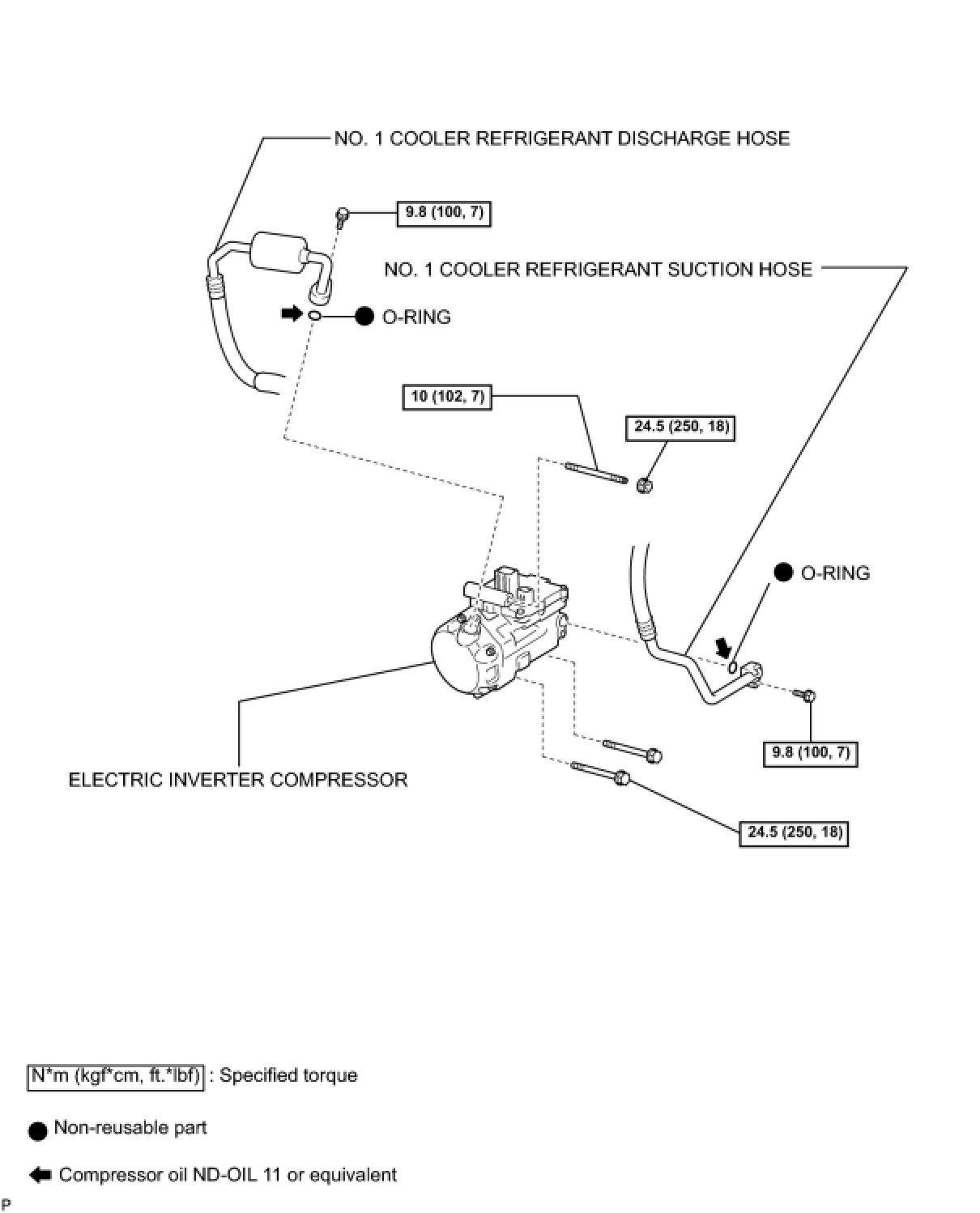 NO. 1 COOLER REFRIGERANT DISCHARGE HOSE

9.8 (100, 7)

NO. 1 COOLER REFRIGERANT SUCTION HOSE

O-RING

10 (102, 7)

24.5 (250, 18)

O-RING

9.8 (100, 7)

ELECTRIC INVERTER COMPRESSOR

24.5 (250, 18)

N*m (kgf*cm, ft.*lbf) : Specified torque

Non-reusable part

Compressor oil ND-OIL 11 or equivalent

P