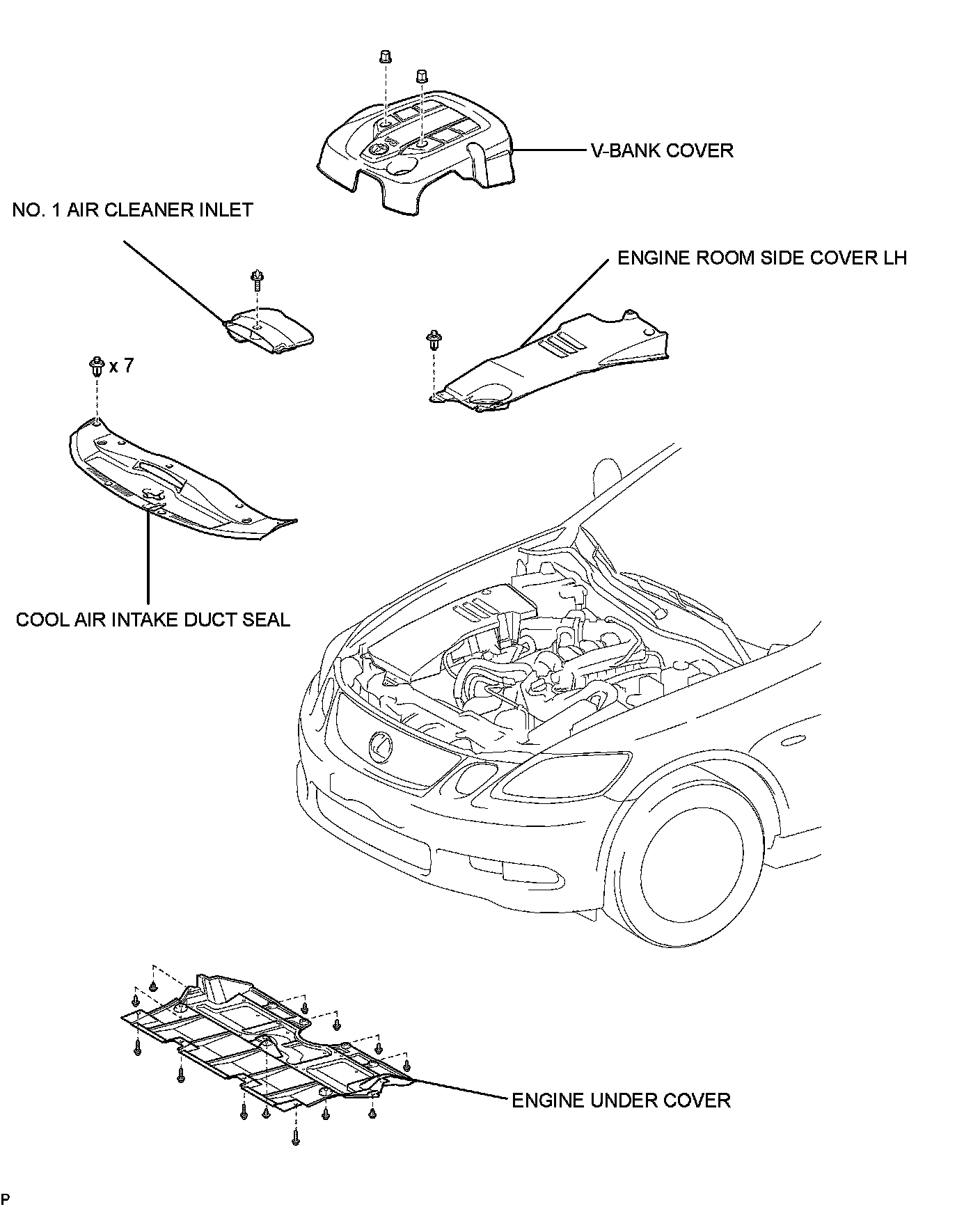 V-BANK COVER

NO. 1 AIR CLEANER INLET

ENGINE ROOM SIDE COVER LH

x 7

COOL AIR INTAKE DUCT SEAL

ENGINE UNDER COVER

P