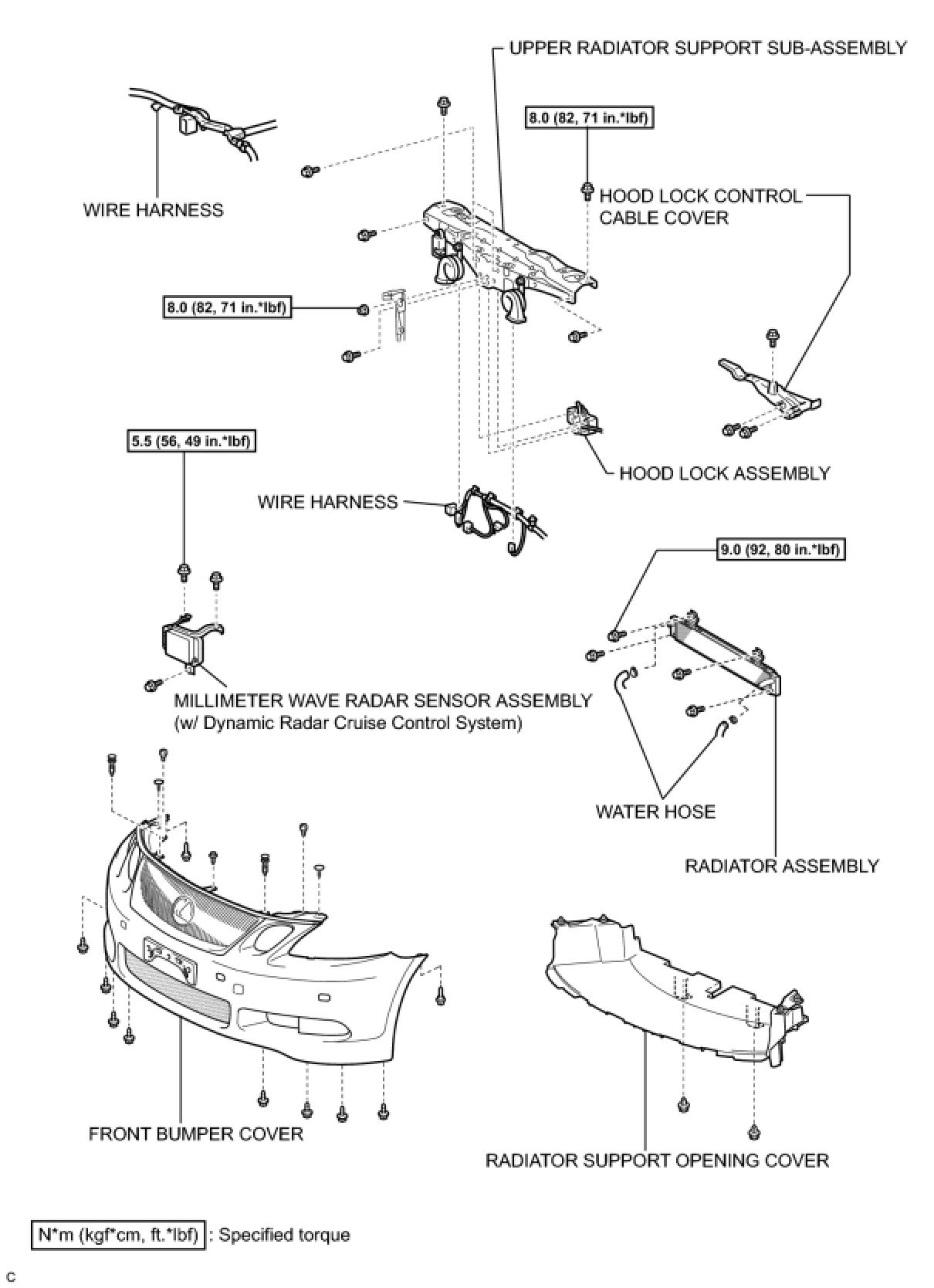 UPPER RADIATOR SUPPORT SUB-ASSEMBLY

8.0 (82, 71 in.*lbf)

WIRE HARNESS

HOOD LOCK CONTROL CABLE COVER

8.0 (82, 71 in.*lbf)

5.5 (56, 49 in.*lbf)

HOOD LOCK ASSEMBLY

WIRE HARNESS

9.0 (92, 80 in.*lbf)

MILLIMETER WAVE RADAR SENSOR ASSEMBLY (w/ Dynamic Radar Cruise Control System)

WATER HOSE

RADIATOR ASSEMBLY

FRONT BUMPER COVER

RADIATOR SUPPORT OPENING COVER

N*m (kgf*cm, ft.*lbf) : Specified torque

C