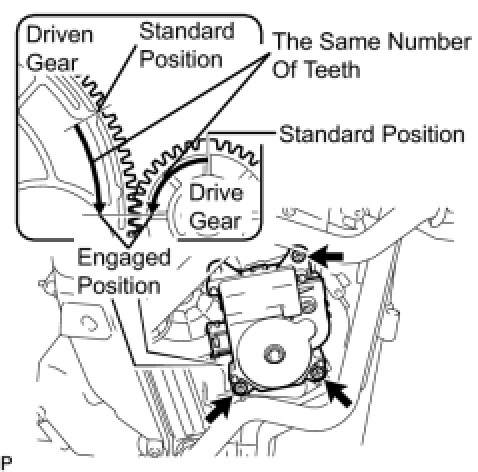 Driven Gear

Standard Position

The Same Number Of Teeth

Standard Position

Drive Gear

Engaged Position

P