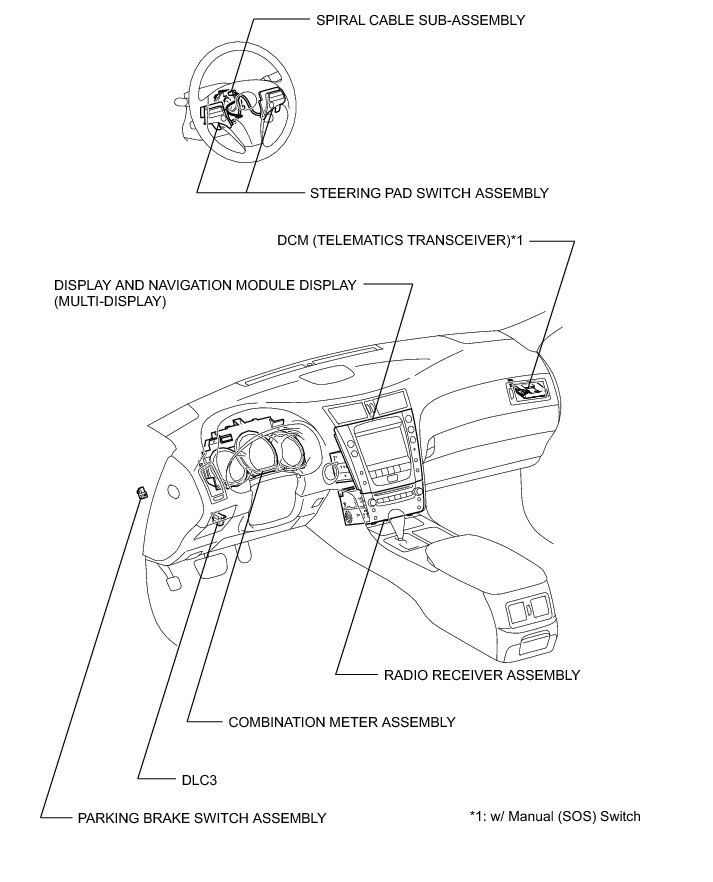 SPIRAL CABLE SUB-ASSEMBLY

STEERING PAD SWITCH ASSEMBLY

DCM (TELEMATICS TRANSCEIVER)*1

DISPLAY AND NAVIGATION MODULE DISPLAY (MULTI-DISPLAY)

RADIO RECEIVER ASSEMBLY

COMBINATION METER ASSEMBLY

DLC3

PARKING BRAKE SWITCH ASSEMBLY

*1: w/ Manual (SOS) Switch