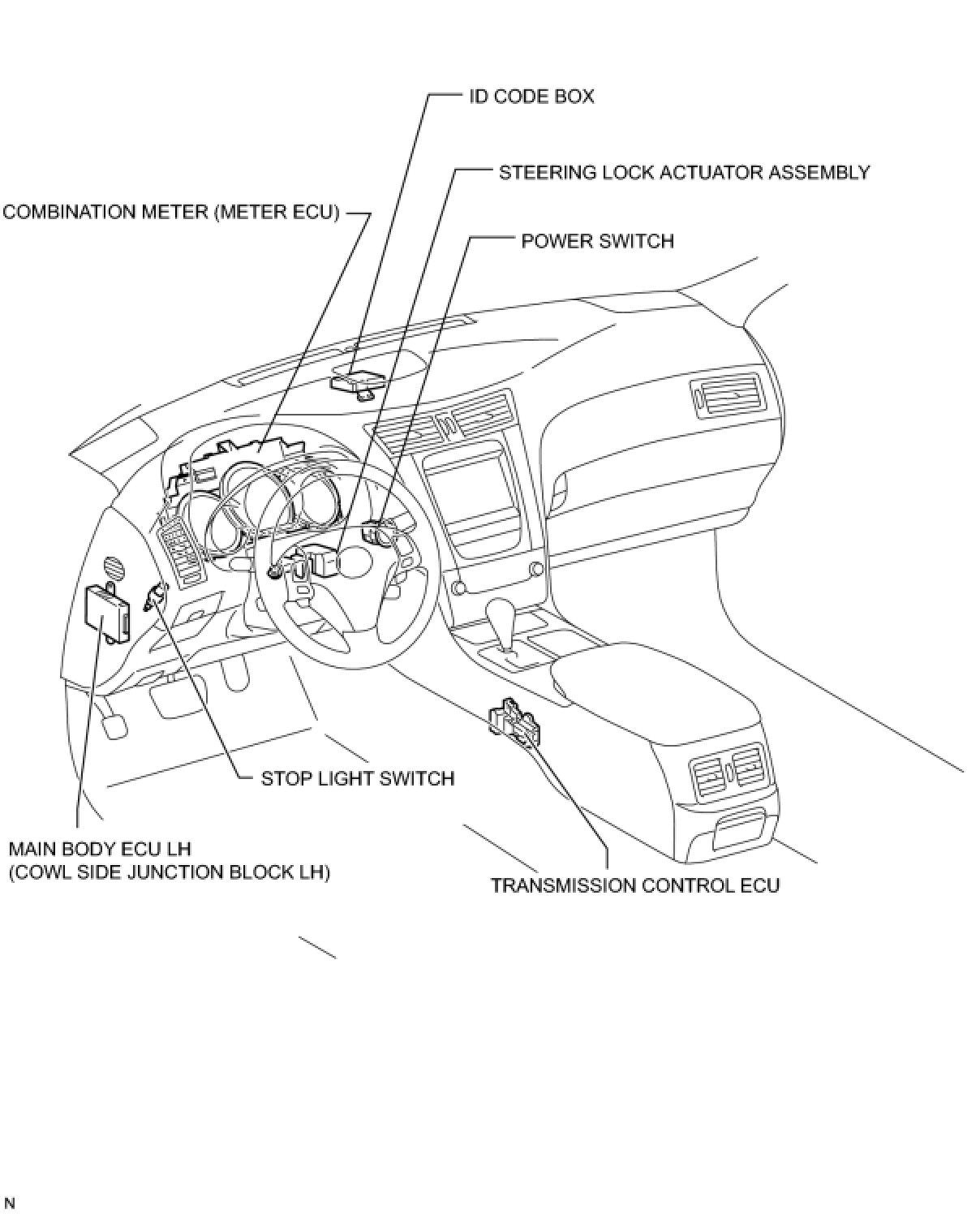 ID CODE BOX

STEERING LOCK ACTUATOR ASSEMBLY

COMBINATION METER (METER ECU)

POWER SWITCH

STOP LIGHT SWITCH

MAIN BODY ECU LH
(COWL SIDE JUNCTION BLOCK LH)

TRANSMISSION CONTROL ECU

N