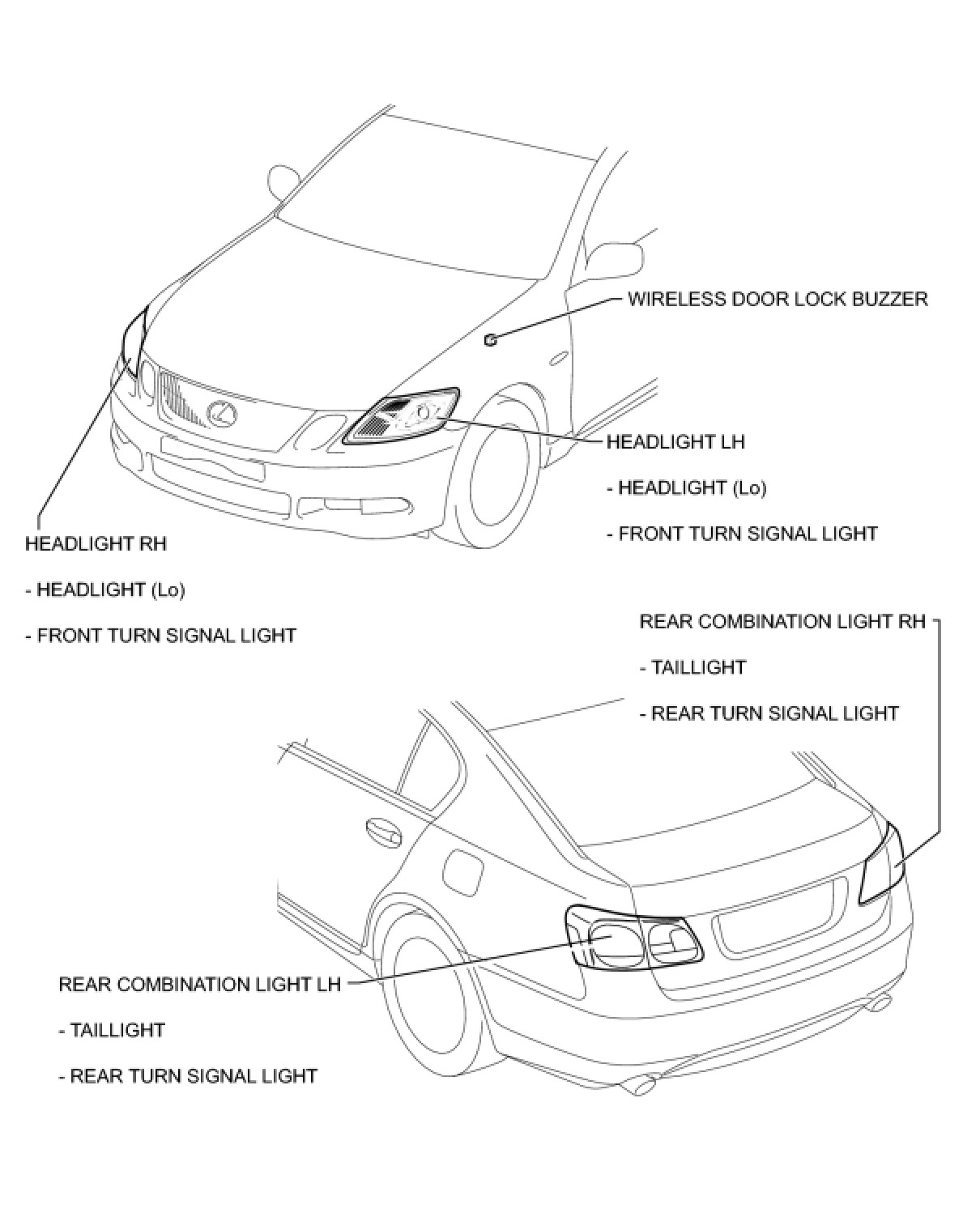 WIRELESS DOOR LOCK BUZZER

HEADLIGHT LH

- HEADLIGHT (Lo)

- FRONT TURN SIGNAL LIGHT

HEADLIGHT RH

- HEADLIGHT (Lo)

- FRONT TURN SIGNAL LIGHT

REAR COMBINATION LIGHT RH

- TAILLIGHT

- REAR TURN SIGNAL LIGHT

REAR COMBINATION LIGHT LH

- TAILLIGHT

- REAR TURN SIGNAL LIGHT