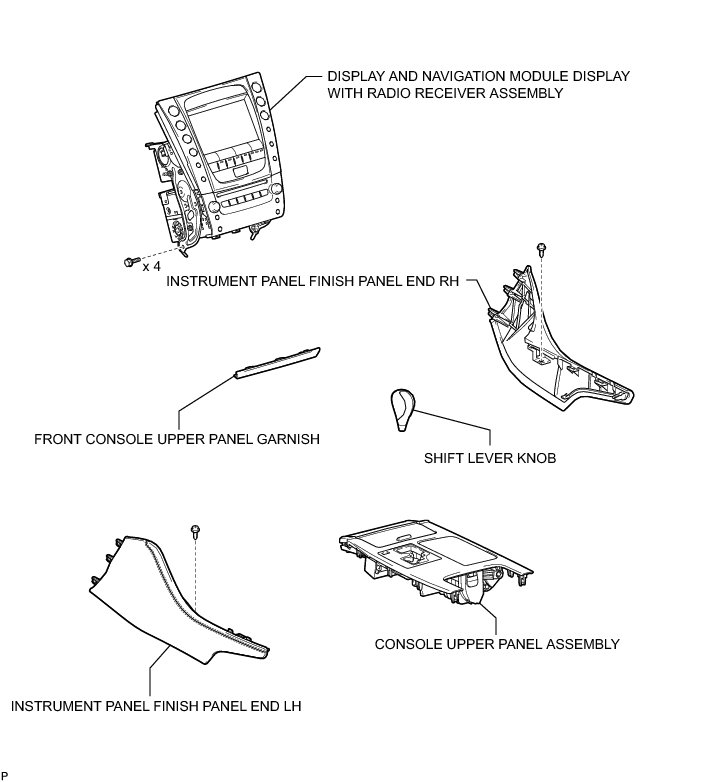 DISPLAY AND NAVIGATION MODULE DISPLAY WITH RADIO RECEIVER ASSEMBLY

x 4

INSTRUMENT PANEL FINISH PANEL END RH

FRONT CONSOLE UPPER PANEL GARNISH

SHIFT LEVER KNOB

CONSOLE UPPER PANEL ASSEMBLY

INSTRUMENT PANEL FINISH PANEL END LH

P