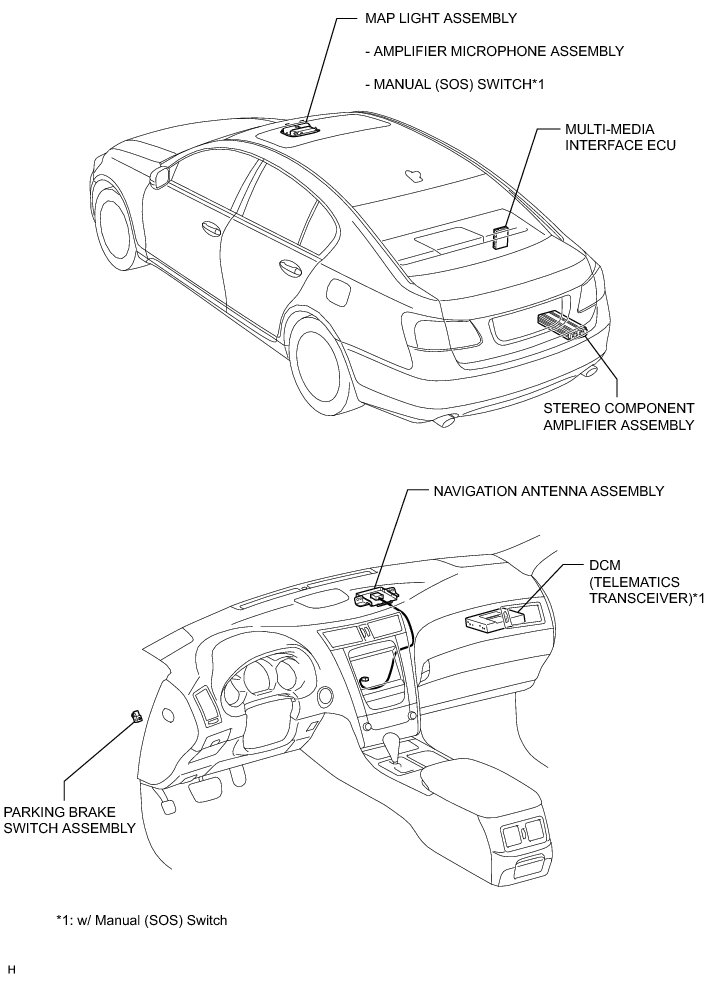 MAP LIGHT ASSEMBLY

- AMPLIFIER MICROPHONE ASSEMBLY

- MANUAL (SOS) SWITCH*1

MULTI-MEDIA INTERFACE ECU

STEREO COMPONENT AMPLIFIER ASSEMBLY

NAVIGATION ANTENNA ASSEMBLY

DCM (TELEMATICS TRANSCEIVER)*1

PARKING BRAKE SWITCH ASSEMBLY

*1: w/ Manual (SOS) Switch

H