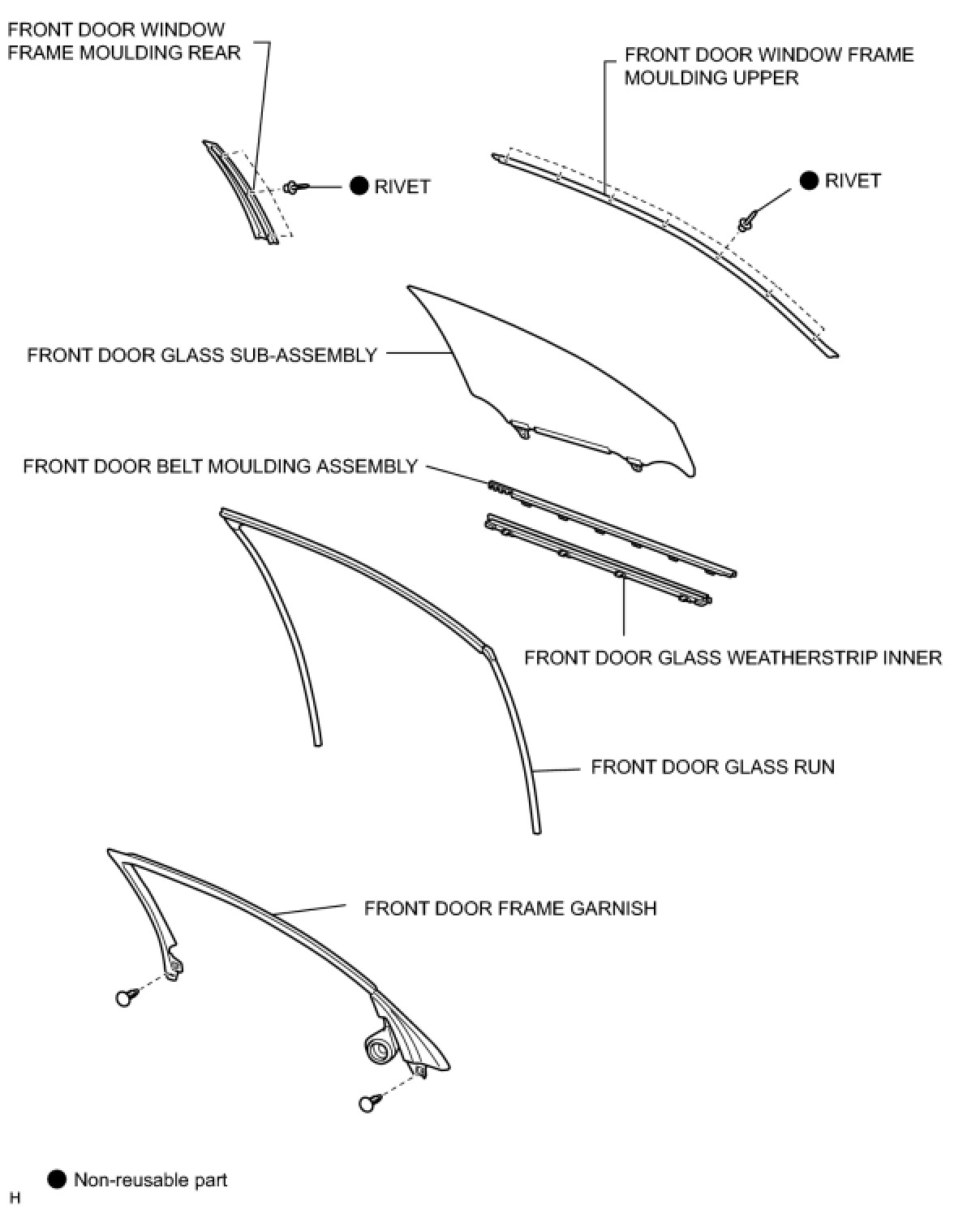 FRONT DOOR WINDOW FRAME MOULDING REAR

FRONT DOOR WINDOW FRAME MOULDING UPPER

● RIVET

● RIVET

FRONT DOOR GLASS SUB-ASSEMBLY

FRONT DOOR BELT MOULDING ASSEMBLY

FRONT DOOR GLASS WEATHERSTRIP INNER

FRONT DOOR GLASS RUN

FRONT DOOR FRAME GARNISH

● Non-reusable part

H