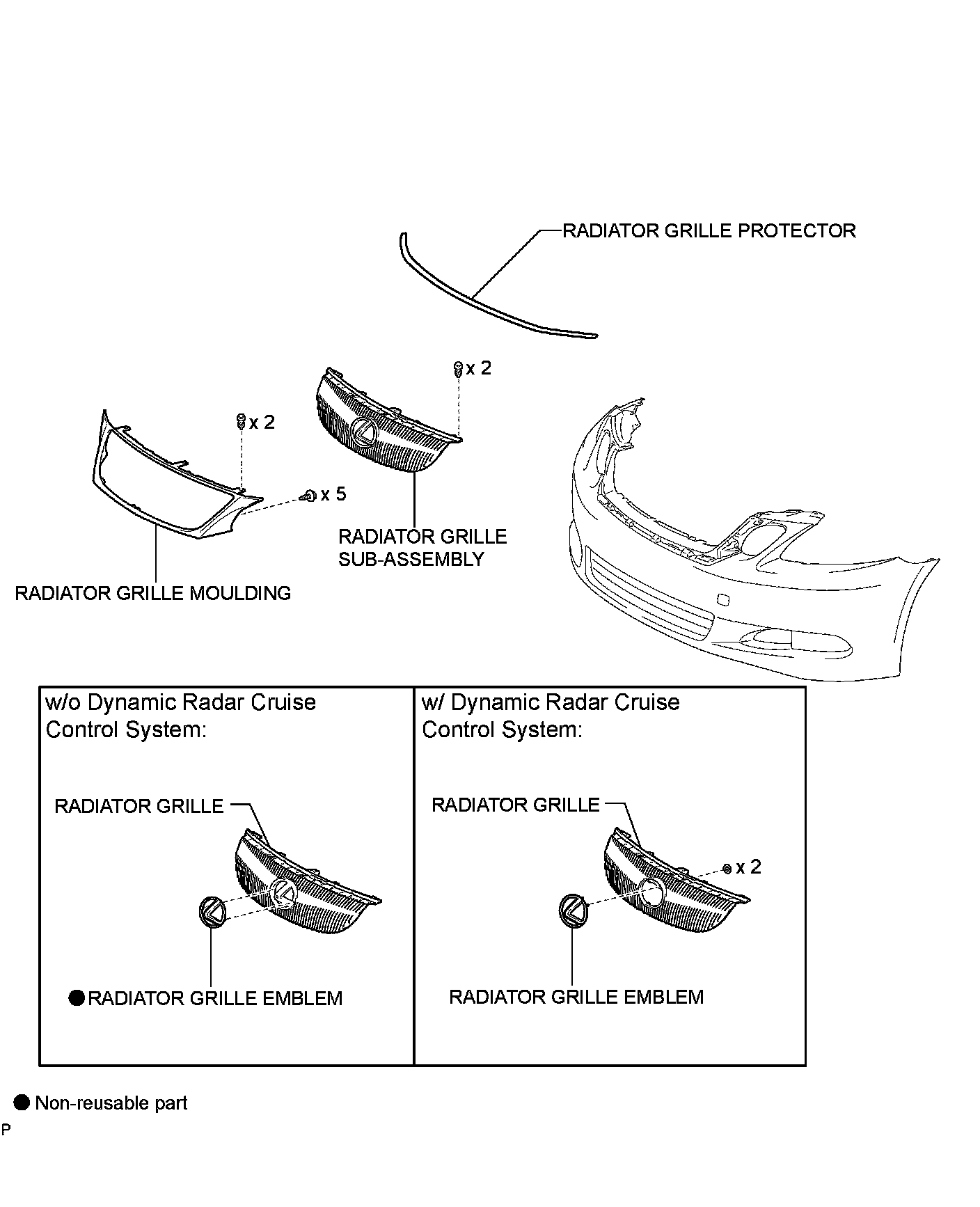 RADIATOR GRILLE PROTECTOR

x 2

x 2

x 5

RADIATOR GRILLE SUB-ASSEMBLY

RADIATOR GRILLE MOULDING

w/o Dynamic Radar Cruise Control System:

RADIATOR GRILLE

● RADIATOR GRILLE EMBLEM

w/ Dynamic Radar Cruise Control System:

RADIATOR GRILLE

x 2

RADIATOR GRILLE EMBLEM

● Non-reusable part

P