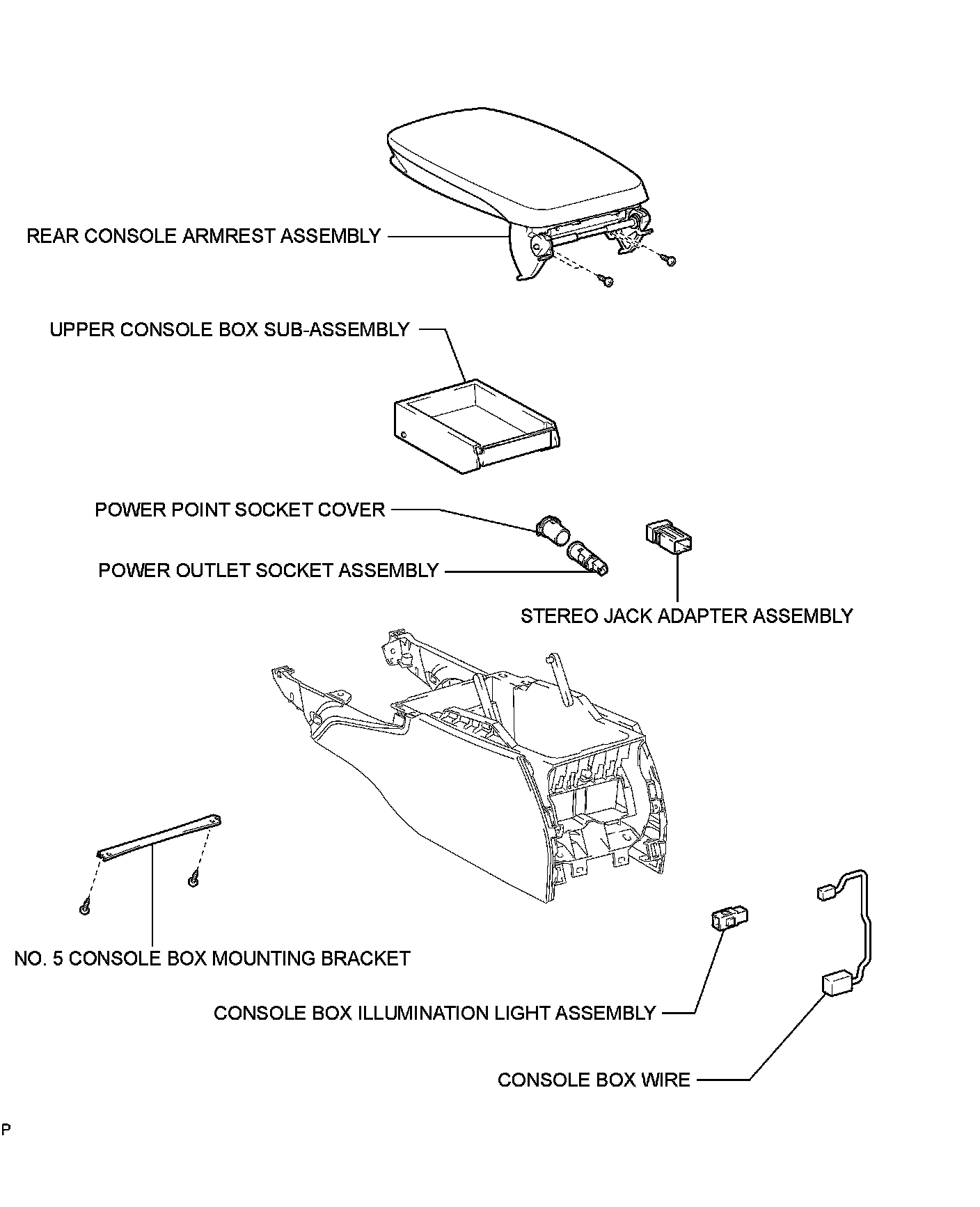 REAR CONSOLE ARMREST ASSEMBLY

UPPER CONSOLE BOX SUB-ASSEMBLY

POWER POINT SOCKET COVER

POWER OUTLET SOCKET ASSEMBLY

STEREO JACK ADAPTER ASSEMBLY

NO. 5 CONSOLE BOX MOUNTING BRACKET

CONSOLE BOX ILLUMINATION LIGHT ASSEMBLY

CONSOLE BOX WIRE

P