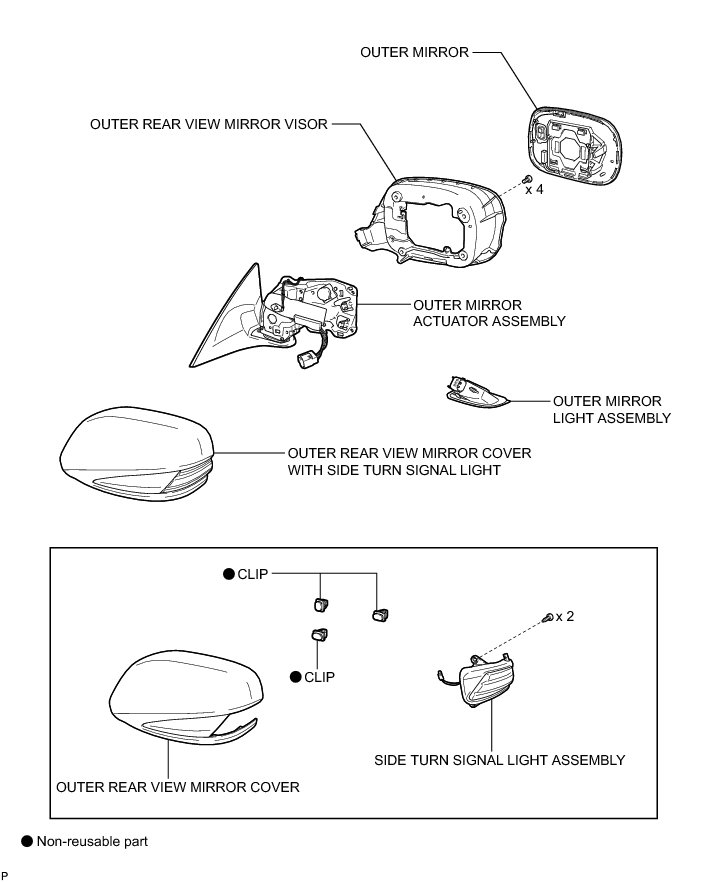 OUTER MIRROR

OUTER REAR VIEW MIRROR VISOR

x 4

OUTER MIRROR ACTUATOR ASSEMBLY

OUTER MIRROR LIGHT ASSEMBLY

OUTER REAR VIEW MIRROR COVER WITH SIDE TURN SIGNAL LIGHT

● CLIP

x 2

● CLIP

SIDE TURN SIGNAL LIGHT ASSEMBLY

OUTER REAR VIEW MIRROR COVER

● Non-reusable part

P