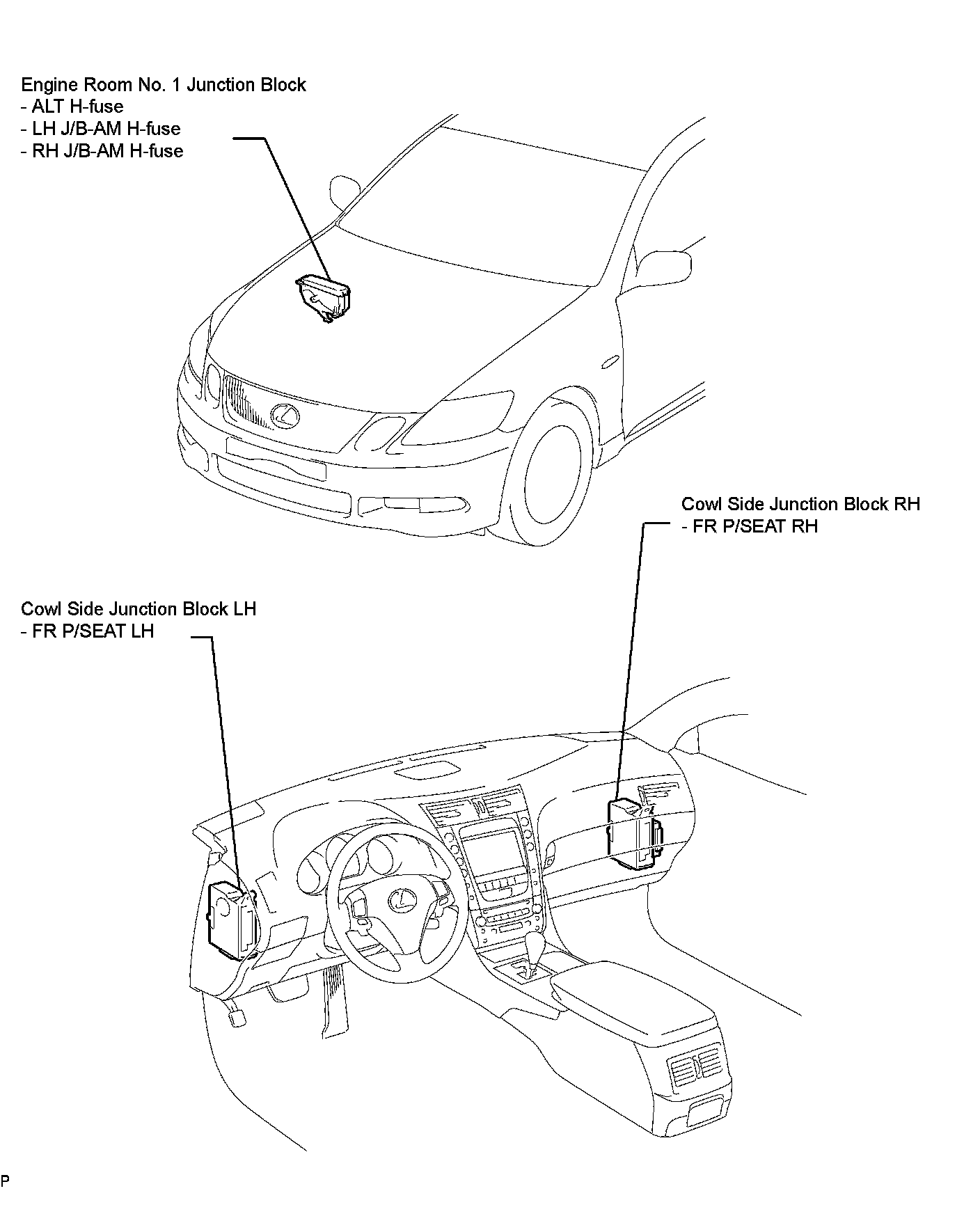 Engine Room No. 1 Junction Block
- ALT H-fuse
- LH J/B-AM H-fuse
- RH J/B-AM H-fuse

Cowl Side Junction Block RH
- FR P/SEAT RH

Cowl Side Junction Block LH
- FR P/SEAT LH

P