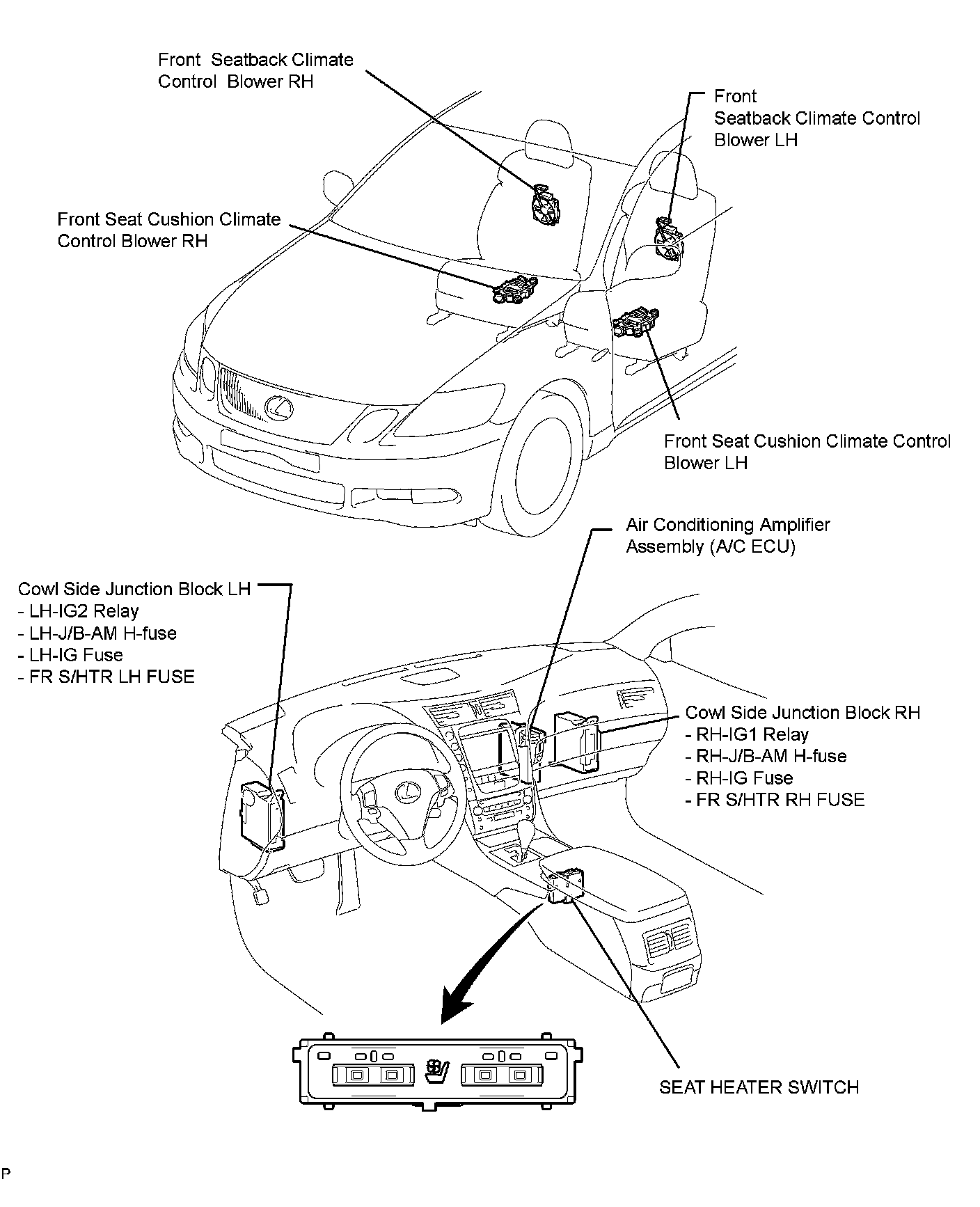 Front Seatback Climate Control Blower RH

Front Seatback Climate Control Blower LH

Front Seat Cushion Climate Control Blower RH

Front Seat Cushion Climate Control Blower LH

Air Conditioning Amplifier Assembly (A/C ECU)

Cowl Side Junction Block LH
- LH-IG2 Relay
- LH-J/B-AM H-fuse
- LH-IG Fuse
- FR S/HTR LH FUSE

Cowl Side Junction Block RH
- RH-IG1 Relay
- RH-J/B-AM H-fuse
- RH-IG Fuse
- FR S/HTR RH FUSE

SEAT HEATER SWITCH

P