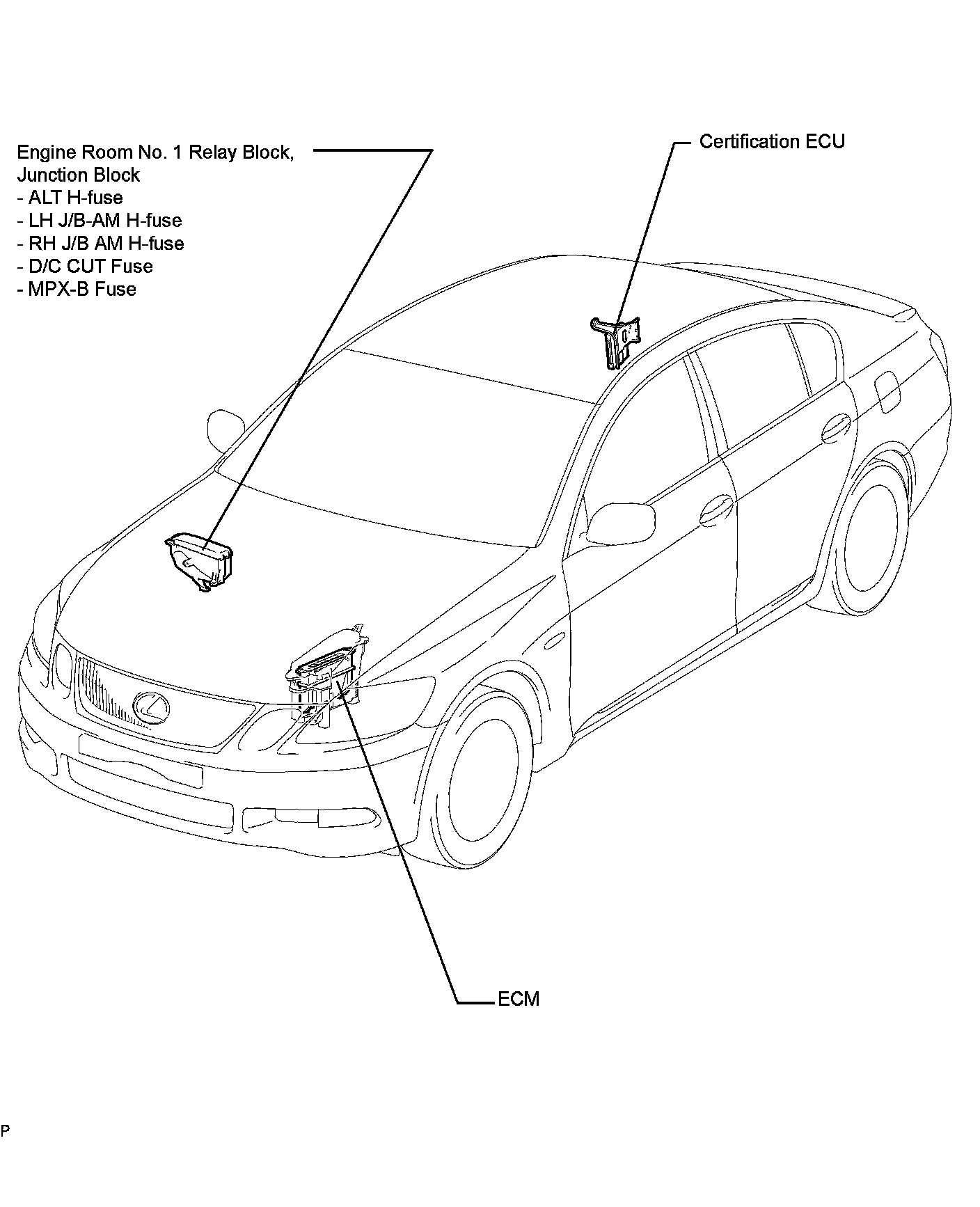 Engine Room No. 1 Relay Block, Junction Block
- ALT H-fuse
- LH J/B-AM H-fuse
- RH J/B AM H-fuse
- D/C CUT Fuse
- MPX-B Fuse

Certification ECU

ECM

P