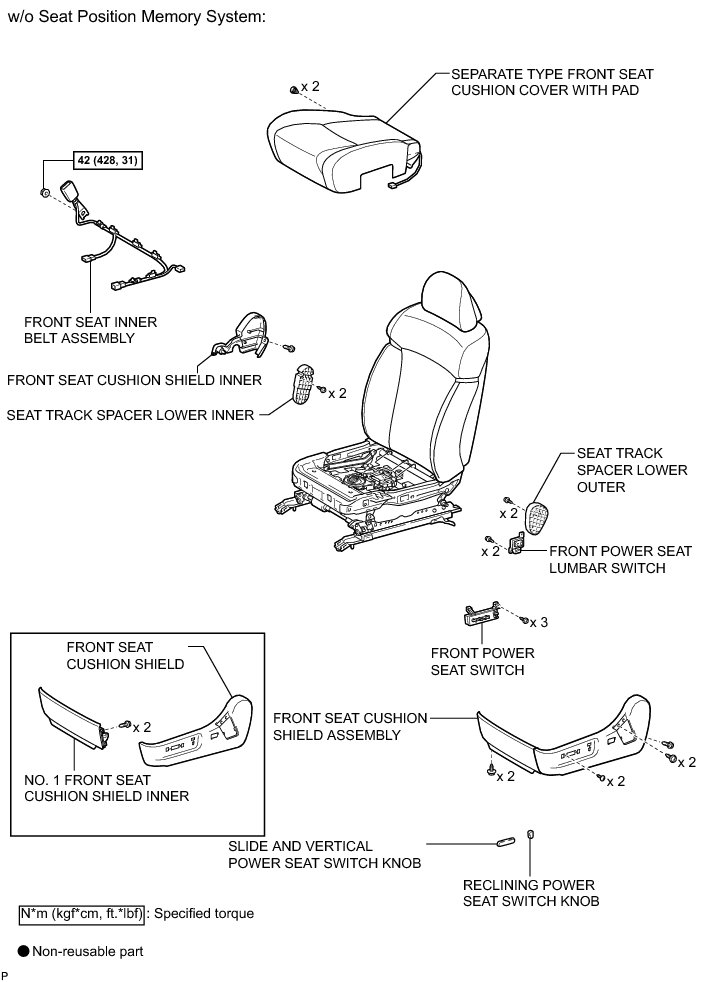 w/o Seat Position Memory System:

x 2

SEPARATE TYPE FRONT SEAT CUSHION COVER WITH PAD

42 (428, 31)

FRONT SEAT INNER BELT ASSEMBLY

FRONT SEAT CUSHION SHIELD INNER

x 2

SEAT TRACK SPACER LOWER INNER

SEAT TRACK SPACER LOWER OUTER

x 2

x 2

FRONT POWER SEAT LUMBAR SWITCH

x 3

FRONT POWER SEAT SWITCH

FRONT SEAT CUSHION SHIELD

x 2

NO. 1 FRONT SEAT CUSHION SHIELD INNER

FRONT SEAT CUSHION SHIELD ASSEMBLY

x 2

x 2

x 2

SLIDE AND VERTICAL POWER SEAT SWITCH KNOB

RECLINING POWER SEAT SWITCH KNOB

N*m (kgf*cm, ft.*lbf) : Specified torque

Non-reusable part

P