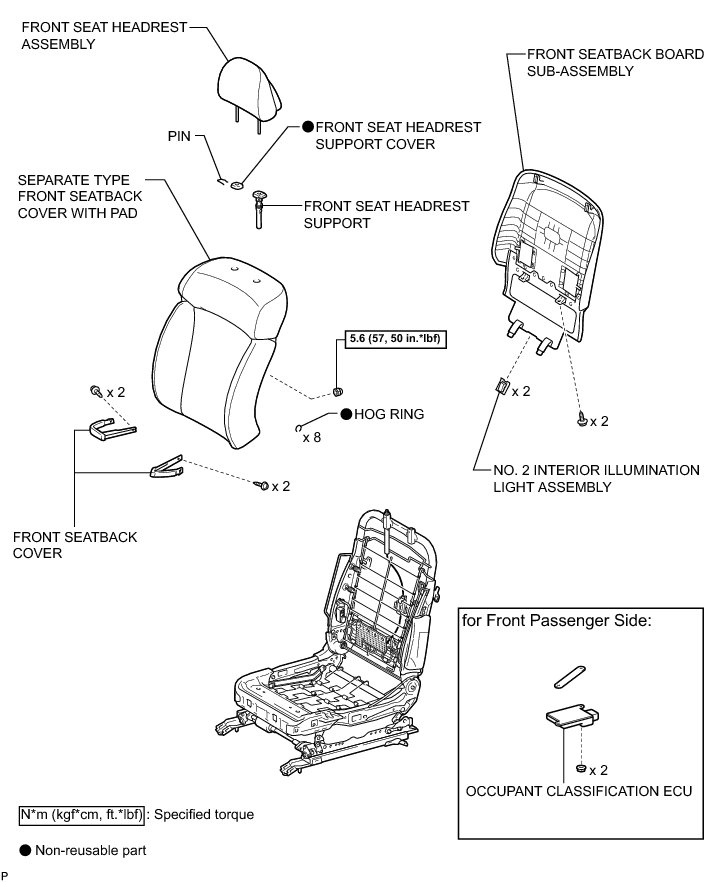 FRONT SEAT HEADREST ASSEMBLY

FRONT SEATBACK BOARD SUB-ASSEMBLY

PIN

● FRONT SEAT HEADREST SUPPORT COVER

SEPARATE TYPE FRONT SEATBACK COVER WITH PAD

FRONT SEAT HEADREST SUPPORT

5.6 (57, 50 in.*lbf)

x 2

● HOG RING

x 8

x 2

x 2

x 2

NO. 2 INTERIOR ILLUMINATION LIGHT ASSEMBLY

FRONT SEATBACK COVER

for Front Passenger Side:

x 2

OCCUPANT CLASSIFICATION ECU

N*m (kgf*cm, ft.*lbf) : Specified torque

● Non-reusable part

P