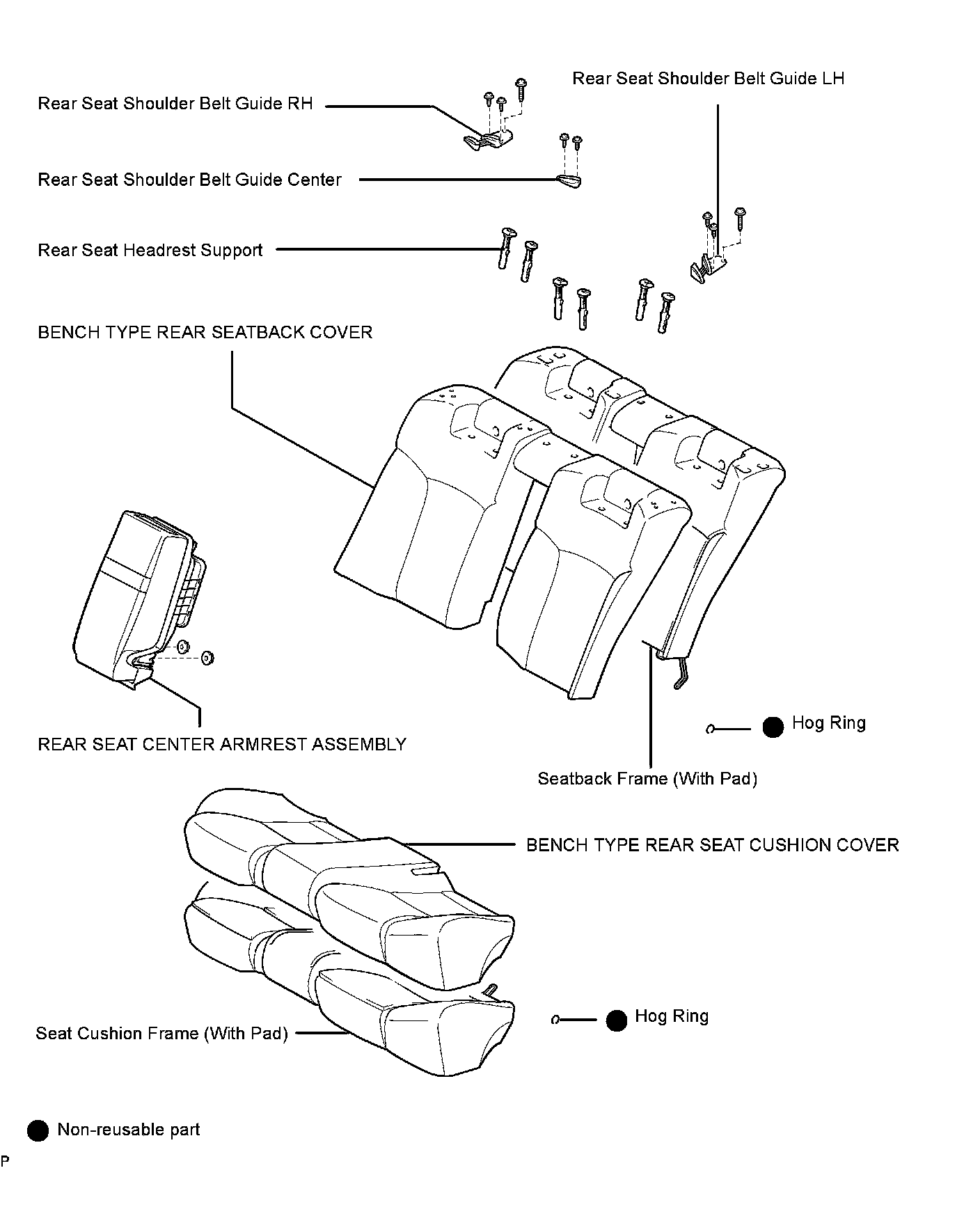 Rear Seat Shoulder Belt Guide LH

Rear Seat Shoulder Belt Guide RH

Rear Seat Shoulder Belt Guide Center

Rear Seat Headrest Support

BENCH TYPE REAR SEATBACK COVER

REAR SEAT CENTER ARMREST ASSEMBLY

Hog Ring

Seatback Frame (With Pad)

BENCH TYPE REAR SEAT CUSHION COVER

Hog Ring

Seat Cushion Frame (With Pad)

Non-reusable part

P