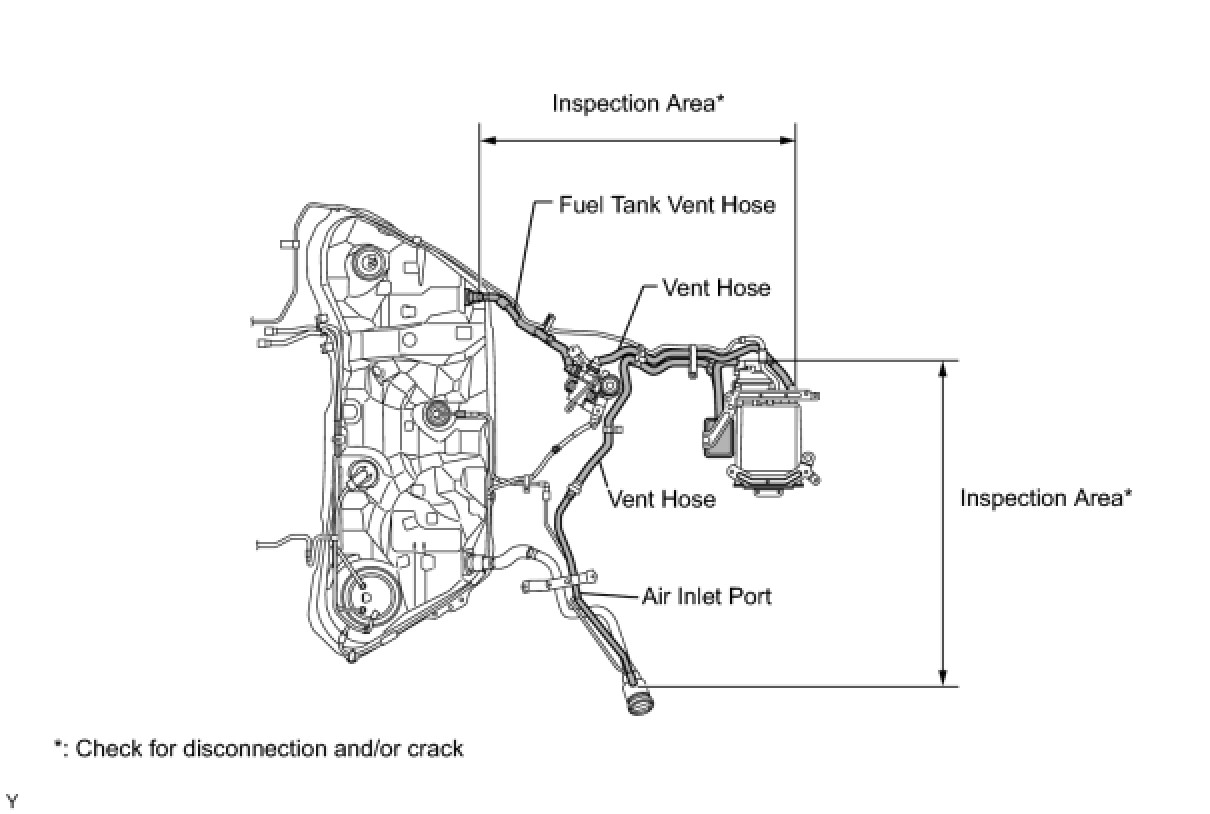 Inspection Area*

Fuel Tank Vent Hose

Vent Hose

Vent Hose

Inspection Area*

Air Inlet Port

*: Check for disconnection and/or crack

Y