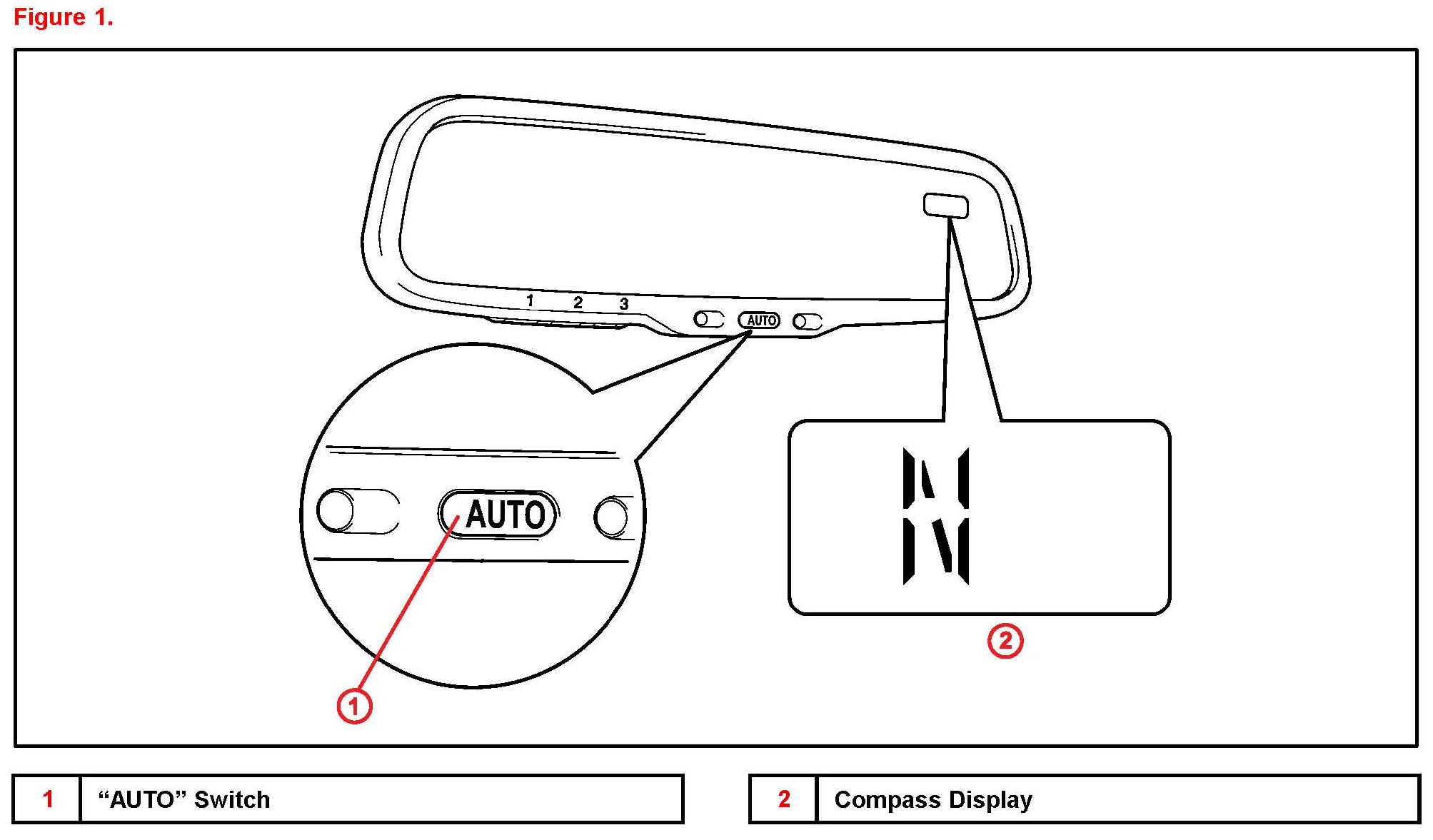 Figure 1.

1 2 3

AUTO

AUTO

N

2

1

| 1 | “AUTO” Switch |
|---|---|

| 2 | Compass Display |
|---|---|