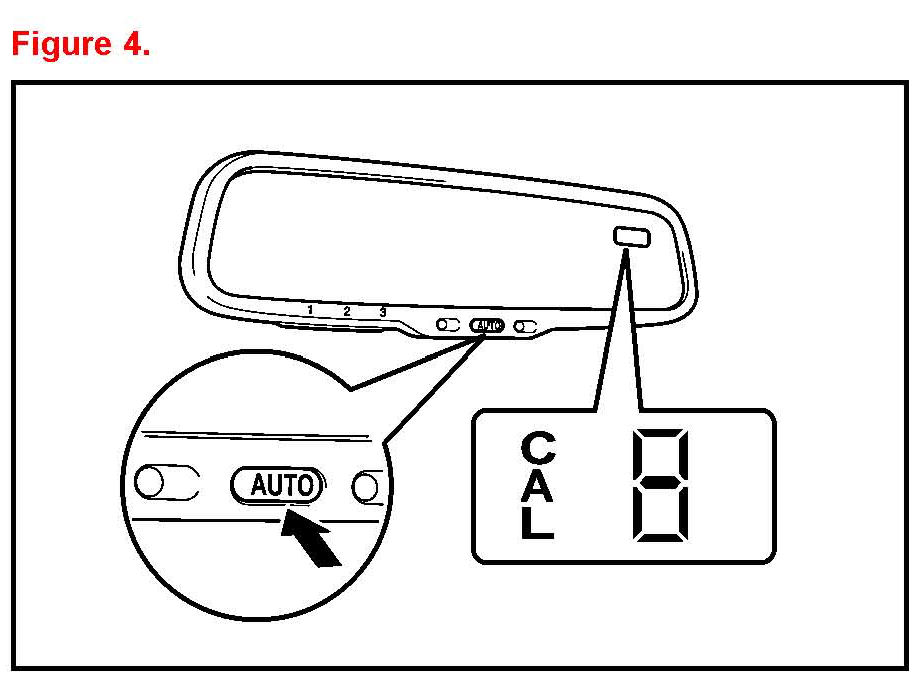 Figure 4.

1 2 3

AUTO

AUTO

C
A
L

8