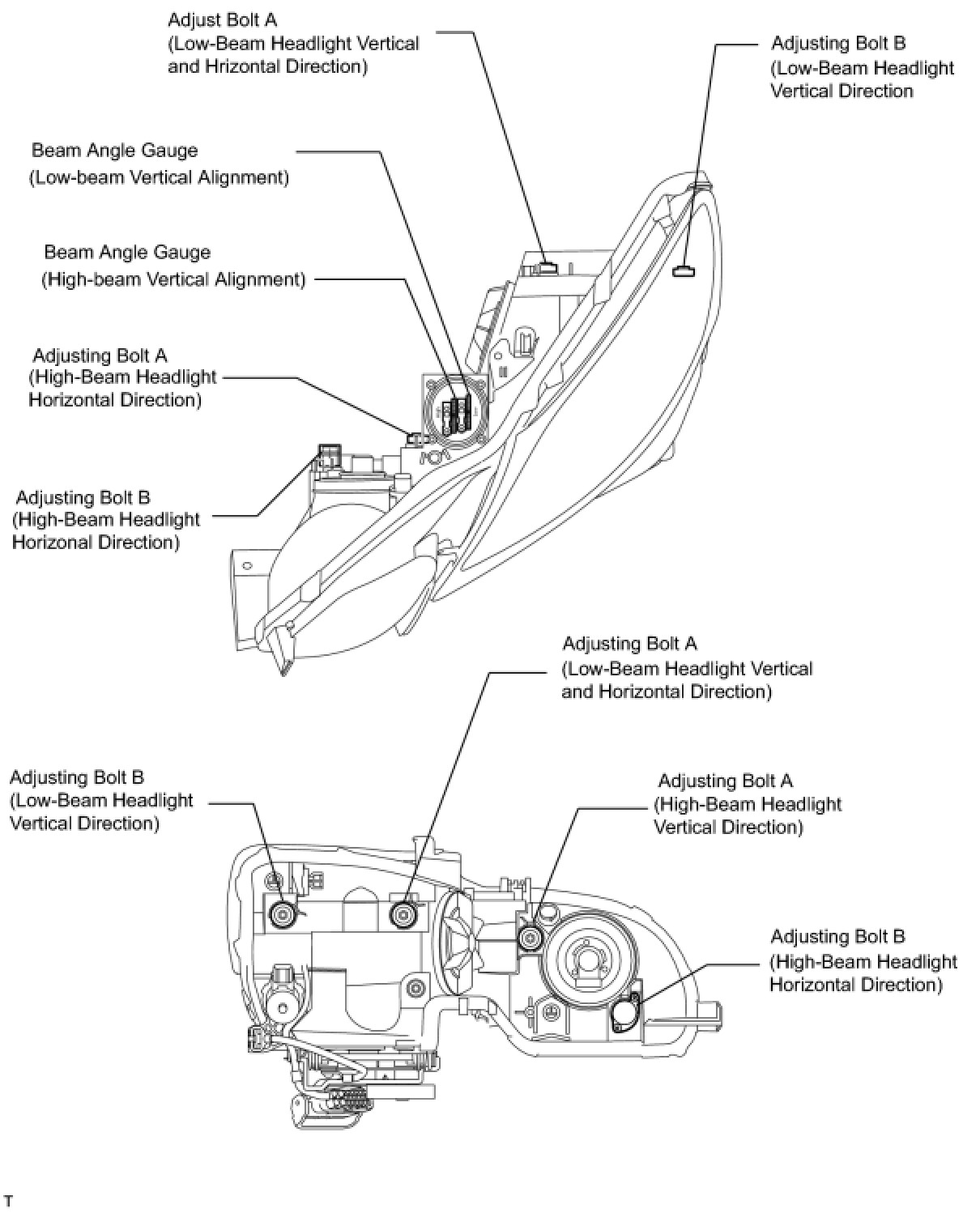 Adjust Bolt A
(Low-Beam Headlight Vertical and Hrizontal Direction)

Adjusting Bolt B
(Low-Beam Headlight Vertical Direction

Beam Angle Gauge
(Low-beam Vertical Alignment)

Beam Angle Gauge
(High-beam Vertical Alignment)

Adjusting Bolt A
(High-Beam Headlight Horizontal Direction)

Adjusting Bolt B
(High-Beam Headlight Horizonal Direction)

Adjusting Bolt A
(Low-Beam Headlight Vertical and Horizontal Direction)

Adjusting Bolt B
(Low-Beam Headlight Vertical Direction)

Adjusting Bolt A
(High-Beam Headlight Vertical Direction)

Adjusting Bolt B
(High-Beam Headlight Horizontal Direction)

T