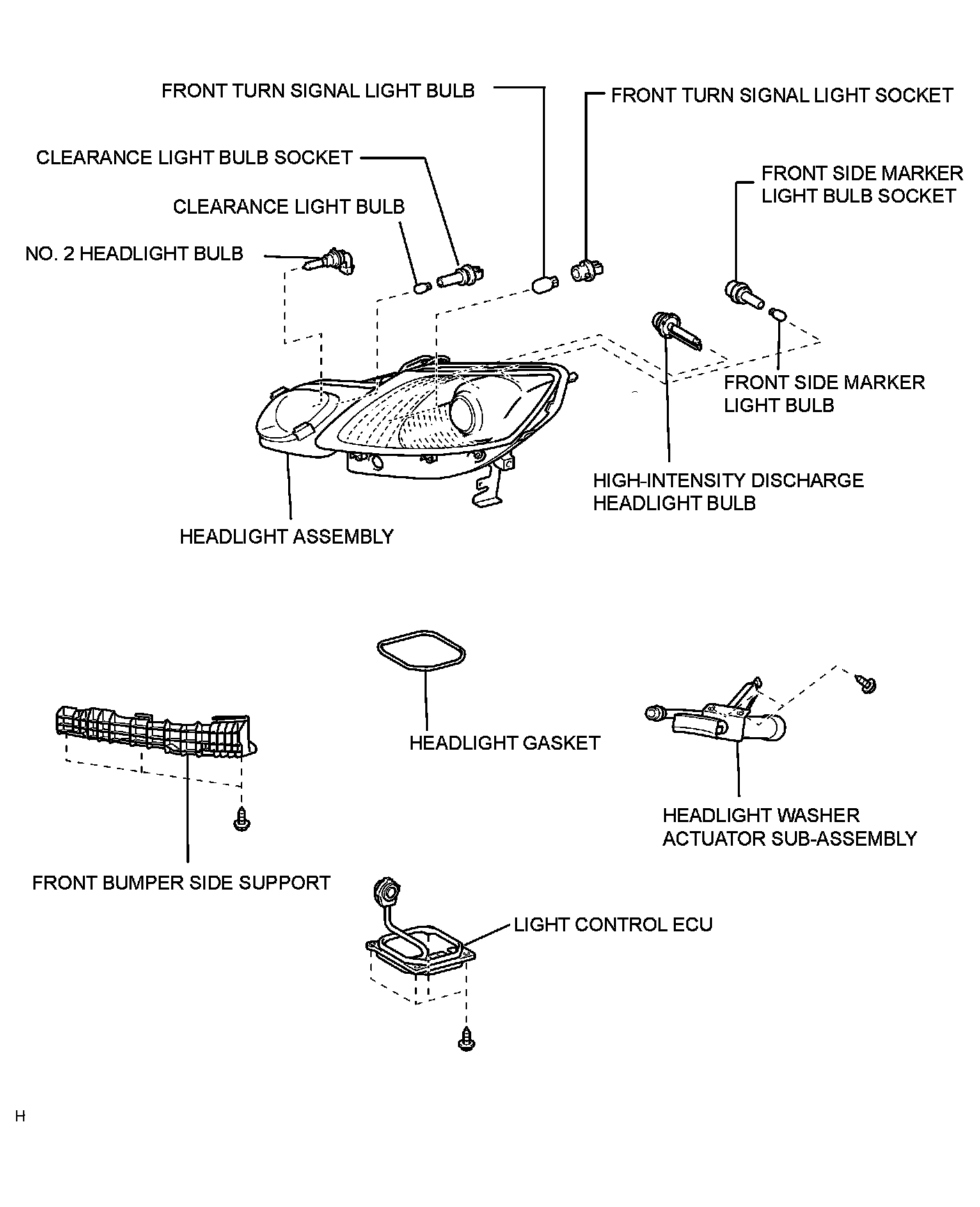 FRONT TURN SIGNAL LIGHT BULB

FRONT TURN SIGNAL LIGHT SOCKET

CLEARANCE LIGHT BULB SOCKET

FRONT SIDE MARKER LIGHT BULB SOCKET

CLEARANCE LIGHT BULB

NO. 2 HEADLIGHT BULB

FRONT SIDE MARKER LIGHT BULB

HIGH-INTENSITY DISCHARGE HEADLIGHT BULB

HEADLIGHT ASSEMBLY

HEADLIGHT GASKET

HEADLIGHT WASHER ACTUATOR SUB-ASSEMBLY

FRONT BUMPER SIDE SUPPORT

LIGHT CONTROL ECU

H