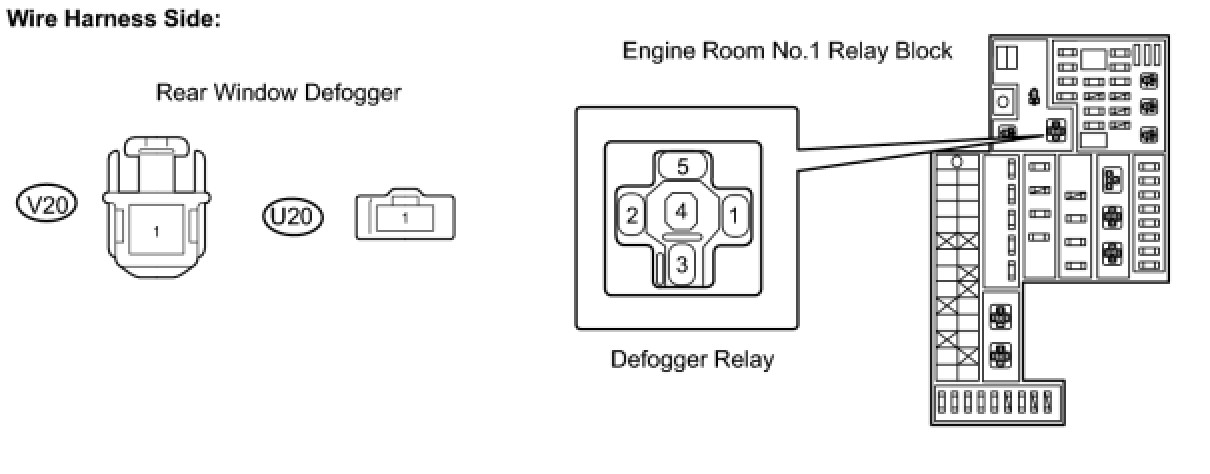 Wire Harness Side:

Rear Window Defogger

V20

1

U20

1

Engine Room No.1 Relay Block

5

2

4

1

3

Defogger Relay