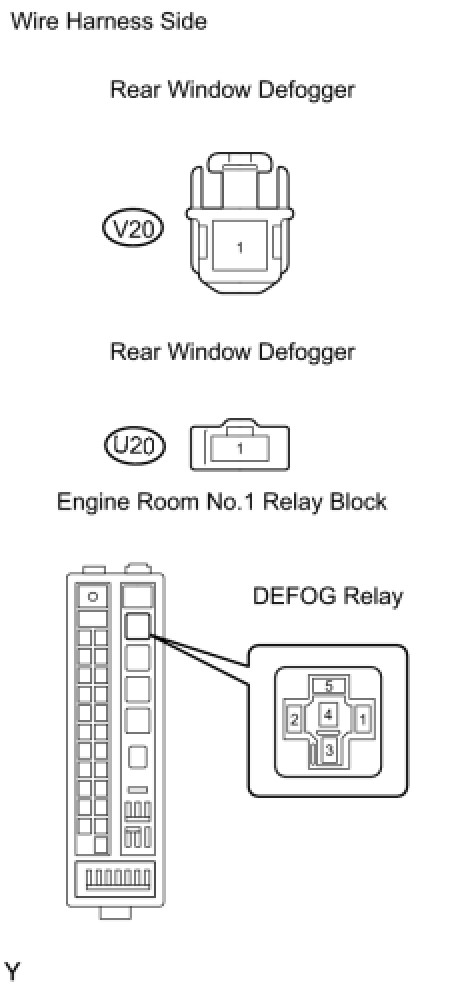 Wire Harness Side

Rear Window Defogger

V20

1

Rear Window Defogger

U20

1

Engine Room No.1 Relay Block

DEFOG Relay

5

2

4

1

3

Y