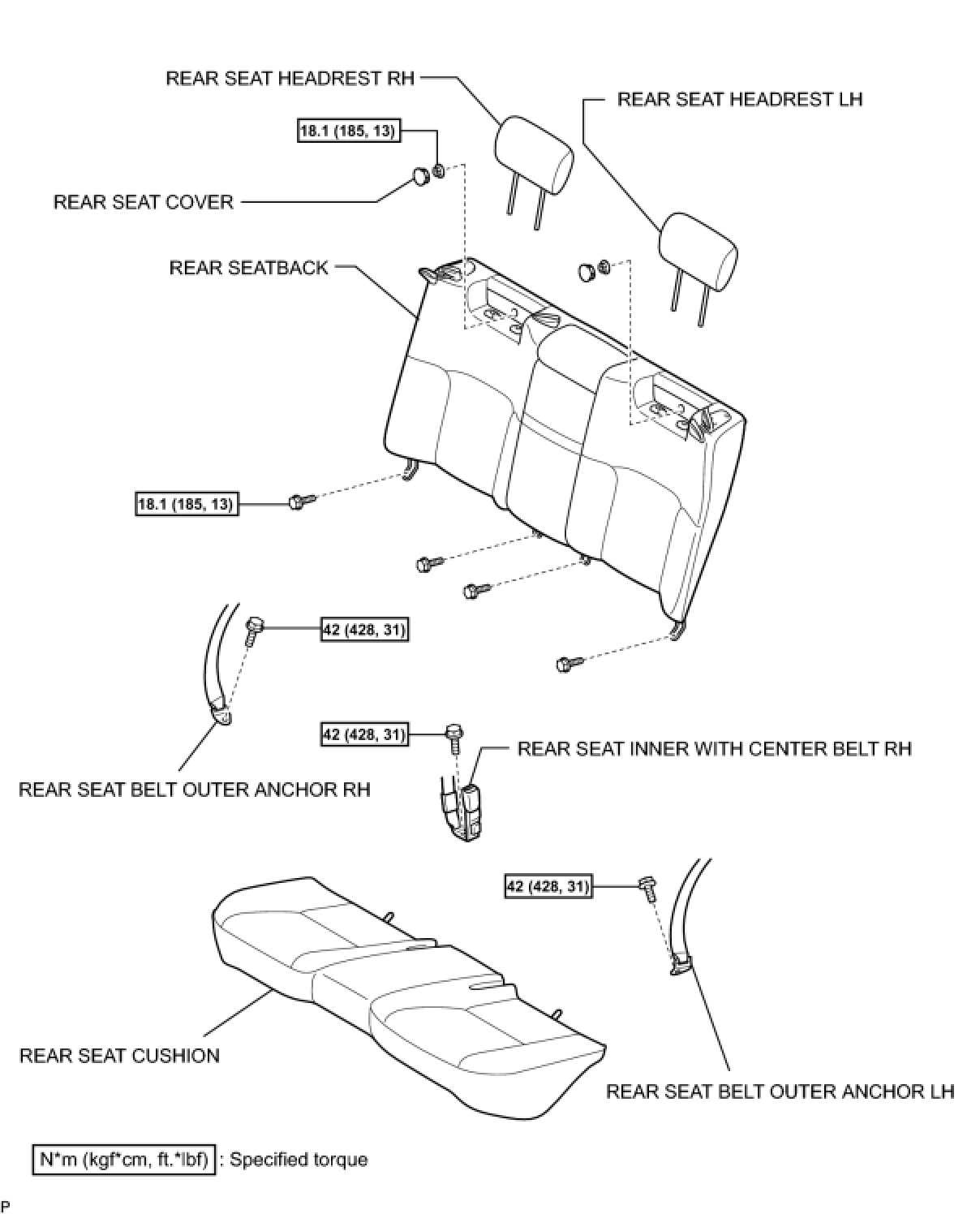 REAR SEAT HEADREST RH

REAR SEAT HEADREST LH

18.1 (185, 13)

REAR SEAT COVER

REAR SEATBACK

18.1 (185, 13)

42 (428, 31)

42 (428, 31)

REAR SEAT INNER WITH CENTER BELT RH

REAR SEAT BELT OUTER ANCHOR RH

42 (428, 31)

REAR SEAT CUSHION

REAR SEAT BELT OUTER ANCHOR LH

N*m (kgf*cm, ft.*lbf) : Specified torque

P