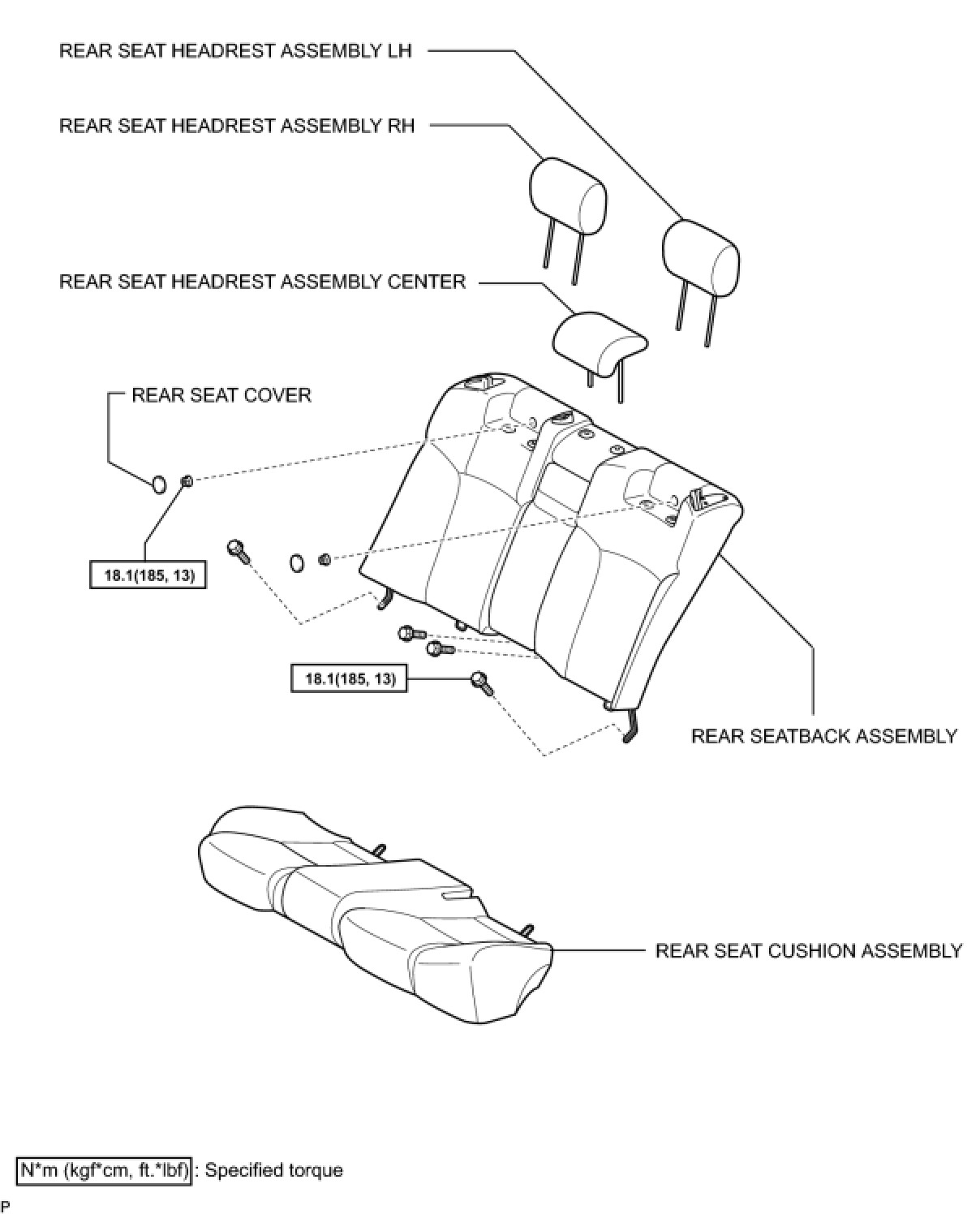 REAR SEAT HEADREST ASSEMBLY LH

REAR SEAT HEADREST ASSEMBLY RH

REAR SEAT HEADREST ASSEMBLY CENTER

REAR SEAT COVER

18.1(185, 13)

18.1(185, 13)

REAR SEATBACK ASSEMBLY

REAR SEAT CUSHION ASSEMBLY

N*m (kgf*cm, ft.*lbf) : Specified torque

P