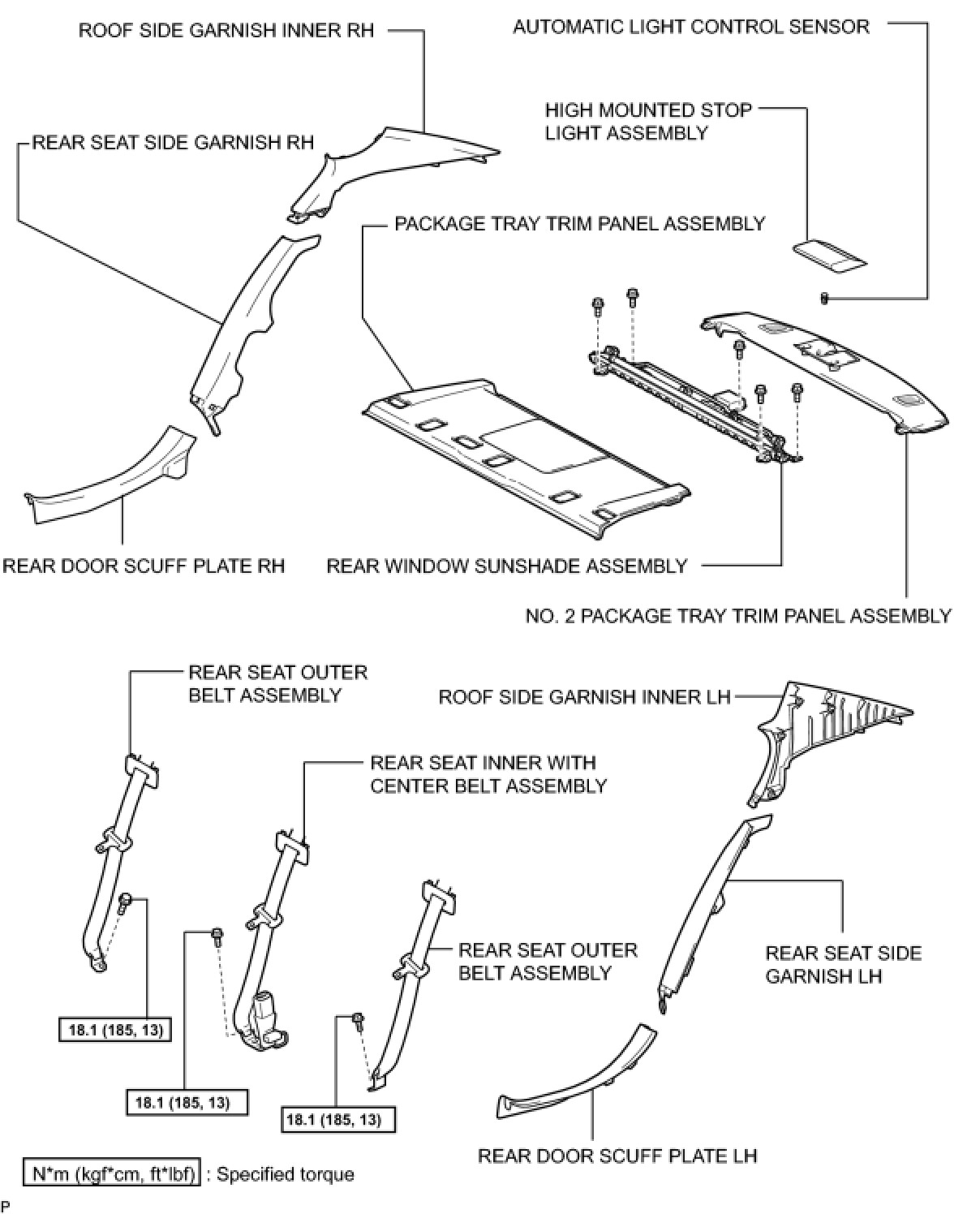 ROOF SIDE GARNISH INNER RH

AUTOMATIC LIGHT CONTROL SENSOR

HIGH MOUNTED STOP LIGHT ASSEMBLY

REAR SEAT SIDE GARNISH RH

PACKAGE TRAY TRIM PANEL ASSEMBLY

REAR DOOR SCUFF PLATE RH

REAR WINDOW SUNSHADE ASSEMBLY

NO. 2 PACKAGE TRAY TRIM PANEL ASSEMBLY

REAR SEAT OUTER BELT ASSEMBLY

ROOF SIDE GARNISH INNER LH

REAR SEAT INNER WITH CENTER BELT ASSEMBLY

REAR SEAT OUTER BELT ASSEMBLY

REAR SEAT SIDE GARNISH LH

18.1 (185, 13)

18.1 (185, 13)

18.1 (185, 13)

REAR DOOR SCUFF PLATE LH

N*m (kgf*cm, ft*lbf) : Specified torque

P