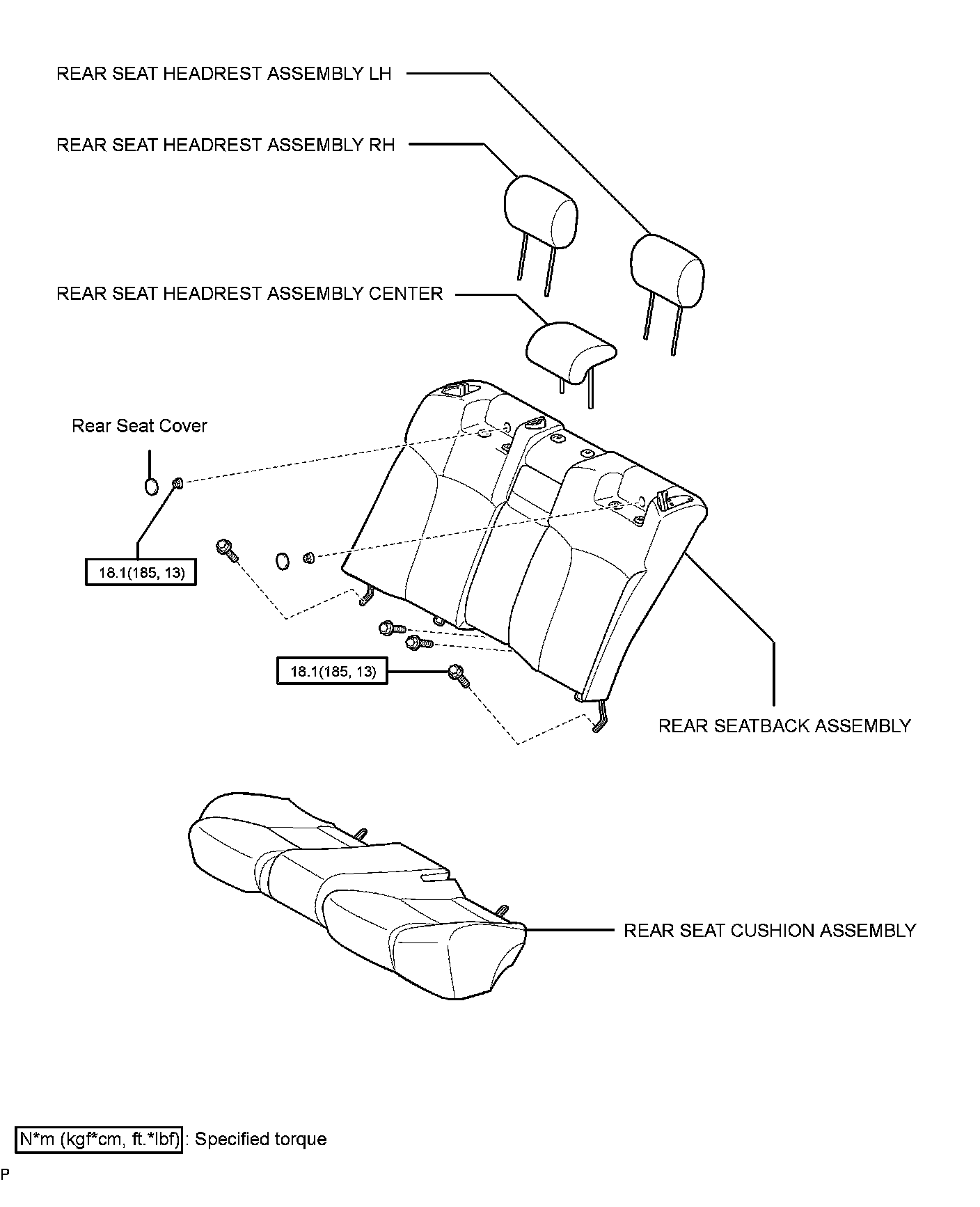 REAR SEAT HEADREST ASSEMBLY LH

REAR SEAT HEADREST ASSEMBLY RH

REAR SEAT HEADREST ASSEMBLY CENTER

Rear Seat Cover

18.1(185, 13)

18.1(185, 13)

REAR SEATBACK ASSEMBLY

REAR SEAT CUSHION ASSEMBLY

N*m (kgf*cm, ft.*lbf) : Specified torque

P