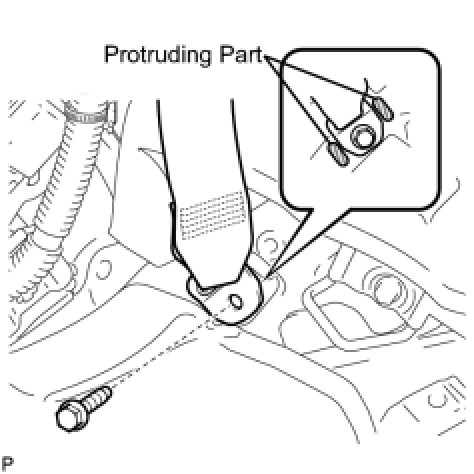 Protruding Part

P