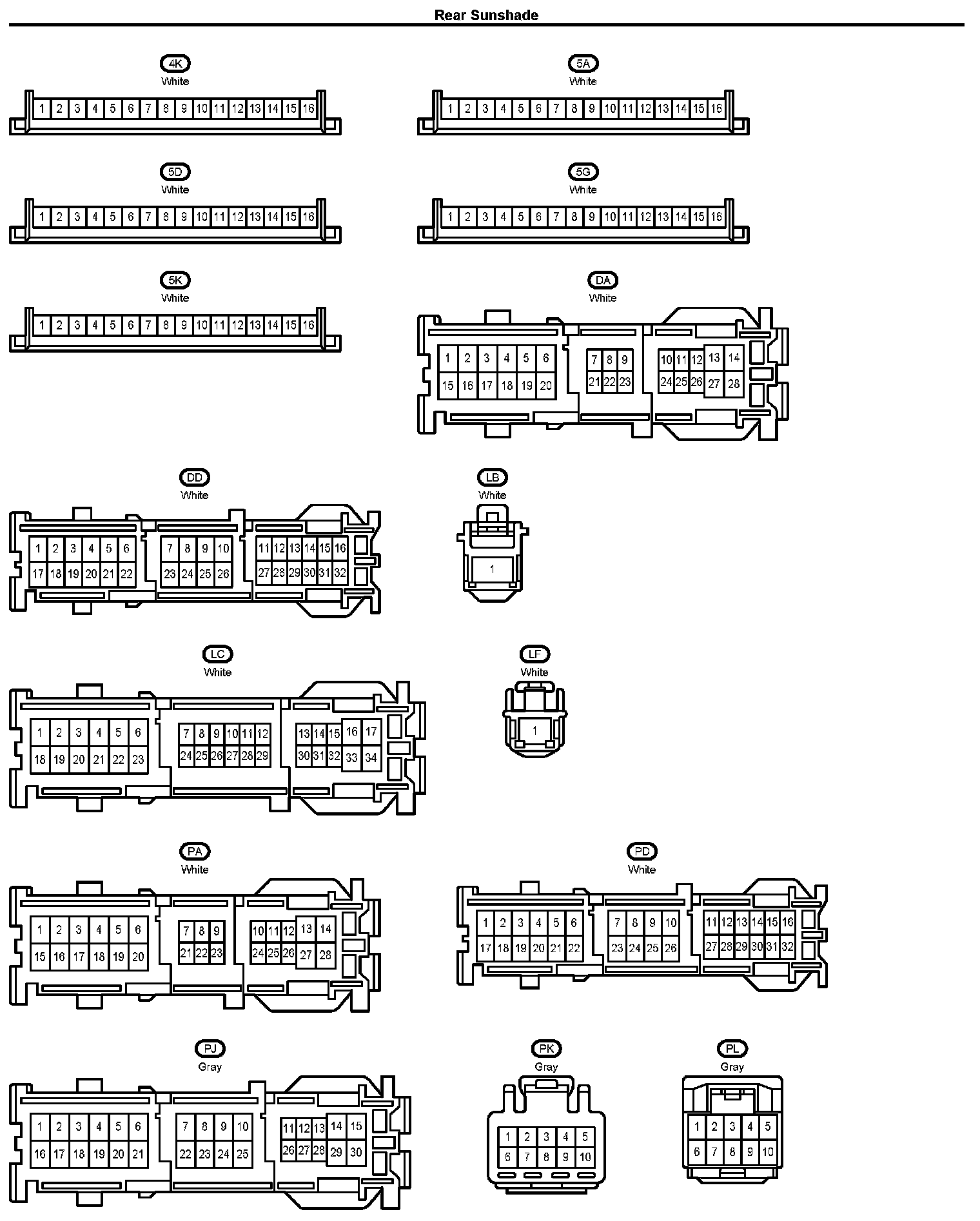 Rear Sunshade

4K
White
1 2 3 4 5 6 7 8 9 10 11 12 13 14 15 16

5A
White
1 2 3 4 5 6 7 8 9 10 11 12 13 14 15 16

5D
White
1 2 3 4 5 6 7 8 9 10 11 12 13 14 15 16

5G
White
1 2 3 4 5 6 7 8 9 10 11 12 13 14 15 16

5K
White
1 2 3 4 5 6 7 8 9 10 11 12 13 14 15 16

DA
White
1 2 3 4 5 6 7 8 9 10 11 12 13 14
15 16 17 18 19 20 21 22 23 24 25 26 27 28

DD
White
1 2 3 4 5 6 7 8 9 10 11 12 13 14 15 16
17 18 19 20 21 22 23 24 25 26 27 28 29 30 31 32

LB
White
1

LC
White
1 2 3 4 5 6 7 8 9 10 11 12 13 14 15 16 17
18 19 20 21 22 23 24 25 26 27 28 29 30 31 32 33 34

LF
White
1

PA
White
1 2 3 4 5 6 7 8 9 10 11 12 13 14
15 16 17 18 19 20 21 22 23 24 25 26 27 28

PD
White
1 2 3 4 5 6 7 8 9 10 11 12 13 14 15 16
17 18 19 20 21 22 23 24 25 26 27 28 29 30 31 32

PJ
Gray
1 2 3 4 5 6 7 8 9 10 11 12 13 14 15
16 17 18 19 20 21 22 23 24 25 26 27 28 29 30

PK
Gray
1 2 3 4 5
6 7 8 9 10

PL
Gray
1 2 3 4 5
6 7 8 9 10