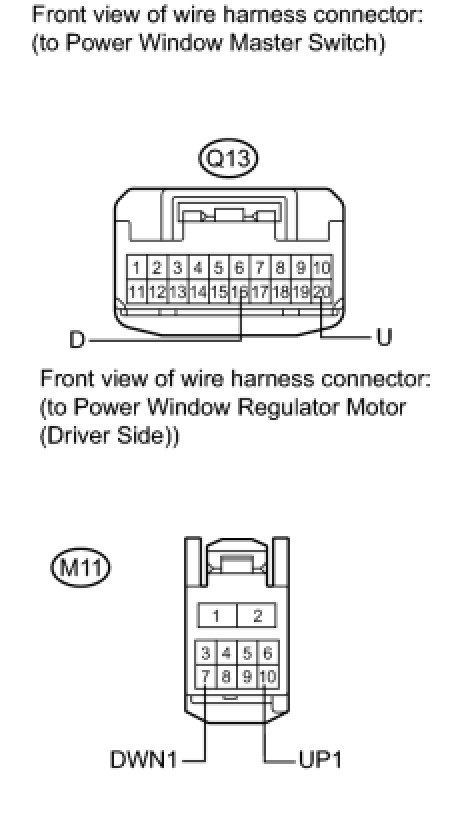 Front view of wire harness connector:
(to Power Window Master Switch)

Q13

1 2 3 4 5 6 7 8 9 10
11 12 13 14 15 16 17 18 19 20

D

U

Front view of wire harness connector:
(to Power Window Regulator Motor (Driver Side))

M11

1 2
3 4 5 6
7 8 9 10

DWN1

UP1