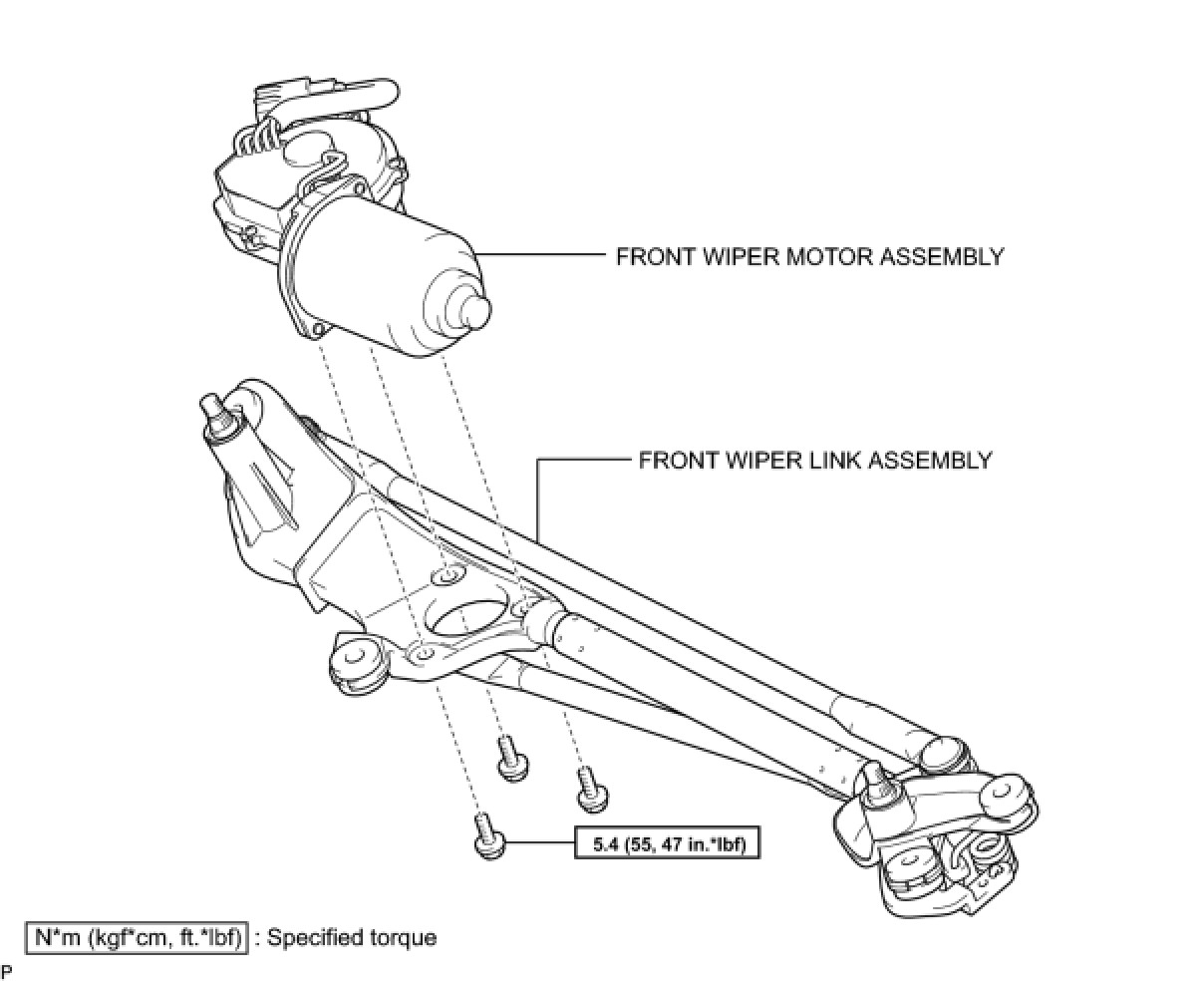 FRONT WIPER MOTOR ASSEMBLY

FRONT WIPER LINK ASSEMBLY

5.4 (55, 47 in.*lbf)

N*m (kgf*cm, ft.*lbf) : Specified torque

P