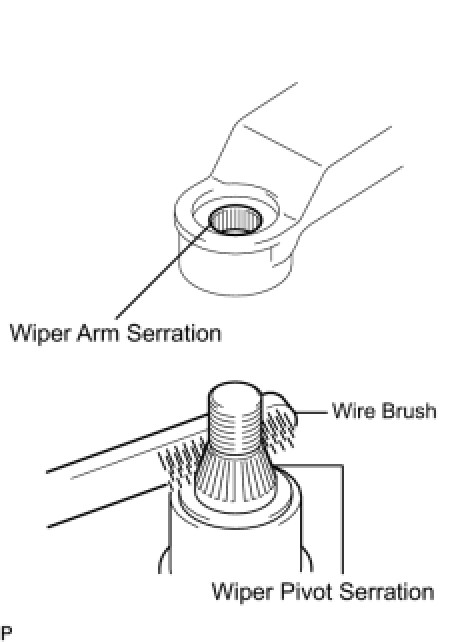 Wiper Arm Serration

Wire Brush

Wiper Pivot Serration

P