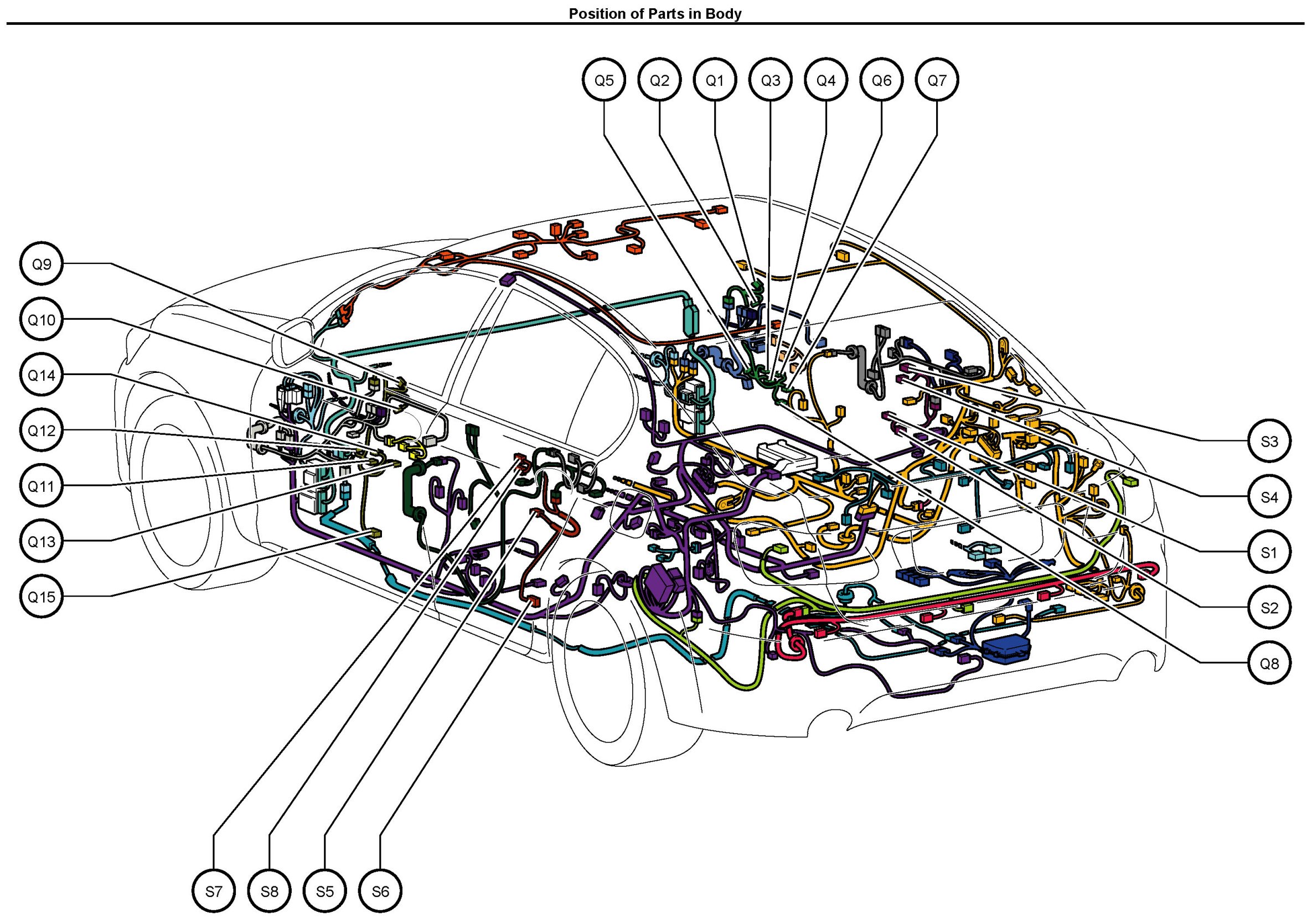 Position of Parts in Body

Q5
Q2
Q1
Q3
Q4
Q6
Q7

Q9
Q10
Q14
Q12
Q11
Q13
Q15

S3
S4
S1
S2
Q8

S7
S8
S5
S6