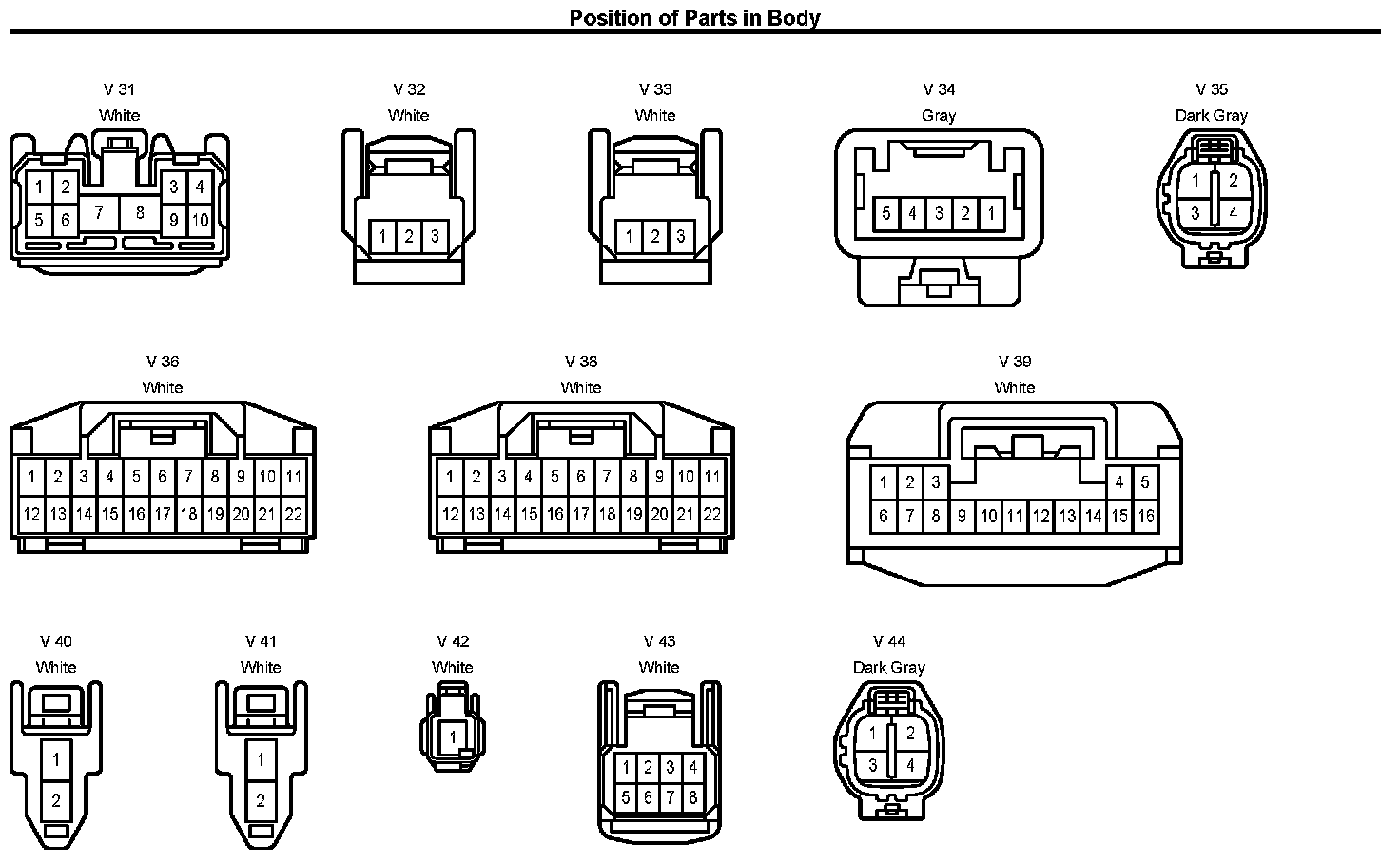 Position of Parts in Body

V 31
White
1 2 3 4
5 6 7 8 9 10

V 32
White
1 2 3

V 33
White
1 2 3

V 34
Gray
5 4 3 2 1

V 35
Dark Gray
1 2
3 4

V 36
White
1 2 3 4 5 6 7 8 9 10 11
12 13 14 15 16 17 18 19 20 21 22

V 38
White
1 2 3 4 5 6 7 8 9 10 11
12 13 14 15 16 17 18 19 20 21 22

V 39
White
1 2 3 4 5
6 7 8 9 10 11 12 13 14 15 16

V 40
White
1
2

V 41
White
1
2

V 42
White
1

V 43
White
1 2 3 4
5 6 7 8

V 44
Dark Gray
1 2
3 4