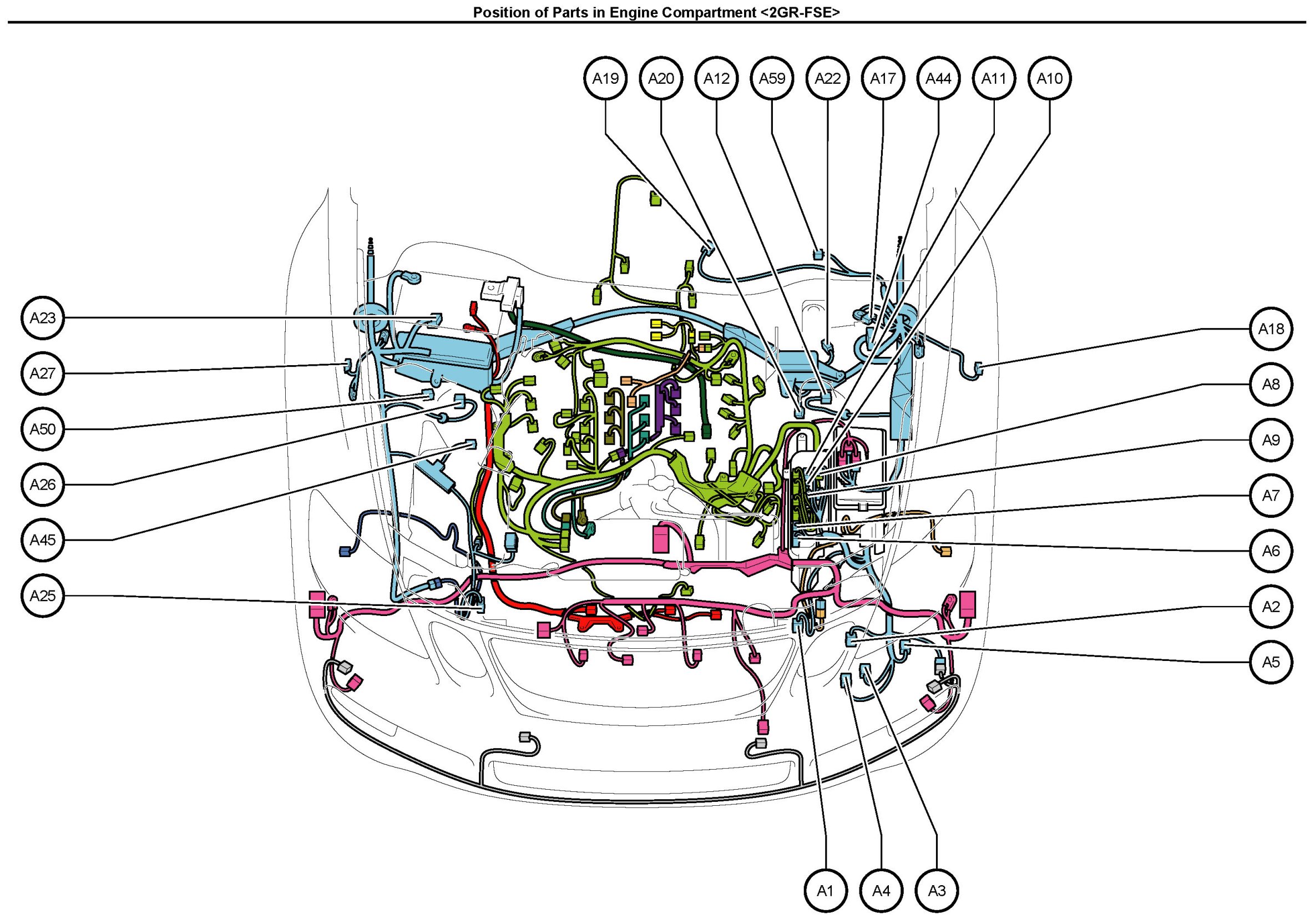 Position of Parts in Engine Compartment <2GR-FSE>

A19 A20 A12 A59 A22 A17 A44 A11 A10

A23
A27
A50
A26
A45
A25

A18
A8
A9
A7
A6
A2
A5

A1 A4 A3