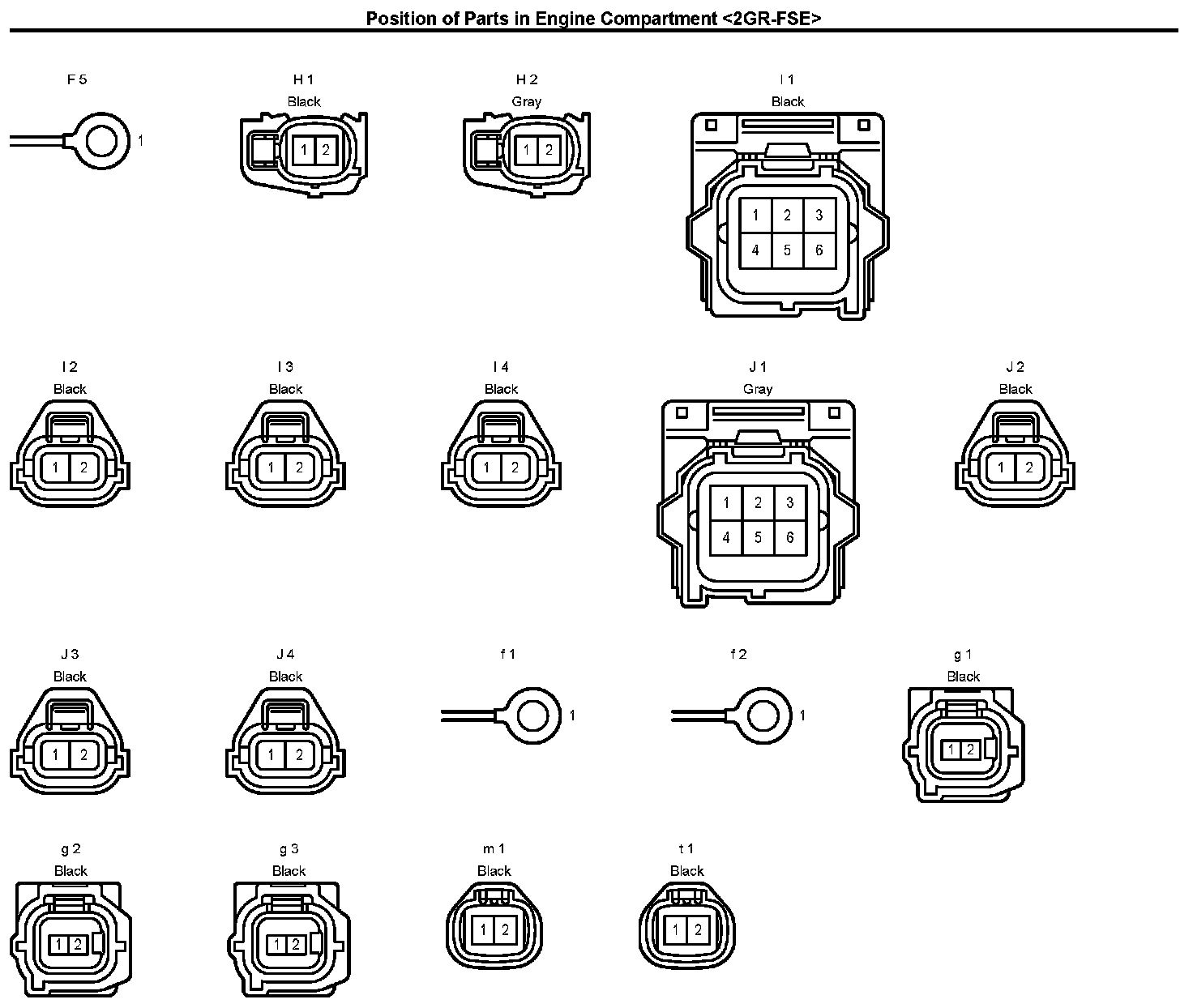 Position of Parts in Engine Compartment <2GR-FSE>

F 5

1

H 1
Black

1 2

H 2
Gray

1 2

I 1
Black

1 2 3
4 5 6

I 2
Black

1 2

I 3
Black

1 2

I 4
Black

1 2

J 1
Gray

1 2 3
4 5 6

J 2
Black

1 2

J 3
Black

1 2

J 4
Black

1 2

f 1

1

f 2

1

g 1
Black

1 2

g 2
Black

1 2

g 3
Black

1 2

m 1
Black

1 2

t 1
Black

1 2