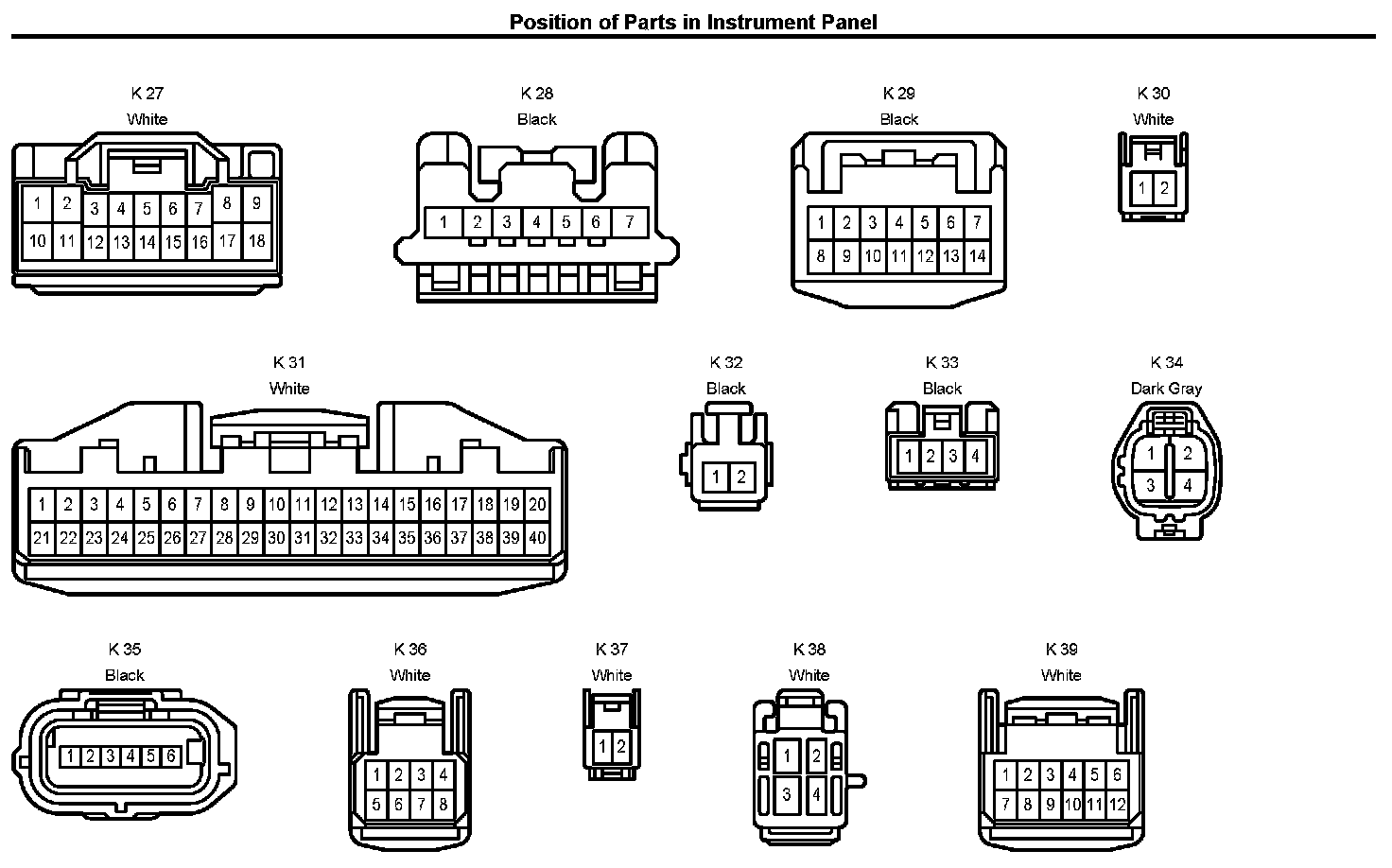 Position of Parts in Instrument Panel

K 27
White
1 2 3 4 5 6 7 8 9
10 11 12 13 14 15 16 17 18

K 28
Black
1 2 3 4 5 6 7

K 29
Black
1 2 3 4 5 6 7
8 9 10 11 12 13 14

K 30
White
1 2

K 31
White
1 2 3 4 5 6 7 8 9 10 11 12 13 14 15 16 17 18 19 20
21 22 23 24 25 26 27 28 29 30 31 32 33 34 35 36 37 38 39 40

K 32
Black
1 2

K 33
Black
1 2 3 4

K 34
Dark Gray
1 2
3 4

K 35
Black
1 2 3 4 5 6

K 36
White
1 2 3 4
5 6 7 8

K 37
White
1 2

K 38
White
1 2
3 4

K 39
White
1 2 3 4 5 6
7 8 9 10 11 12