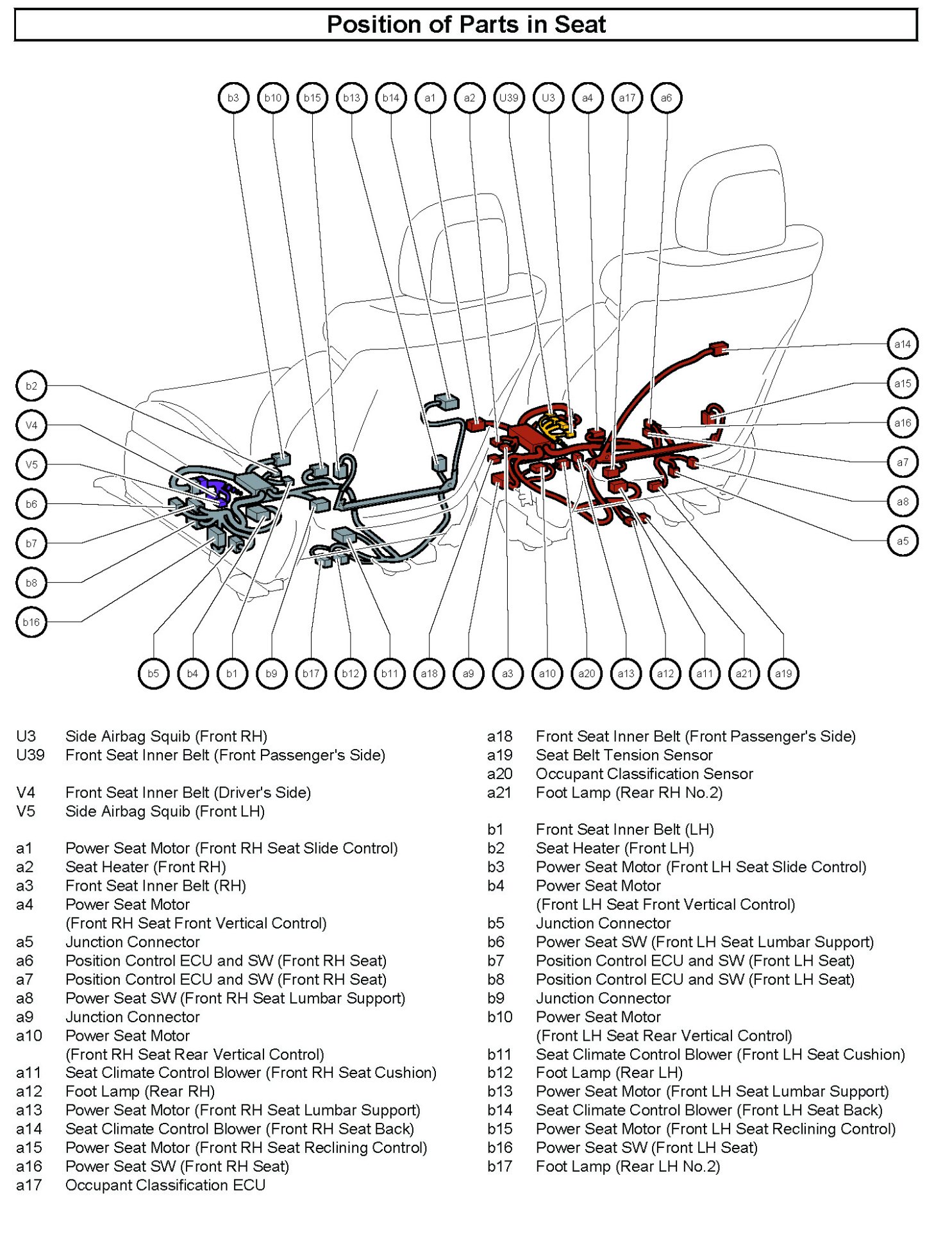 Position of Parts in Seat

b3 b10 b15 b13 b14 a1 a2 U39 U3 a4 a17 a6

b2
V4
V5
b6
b7
b8
b16

a14
a15
a16
a7
a8
a5

b5 b4 b1 b9 b17 b12 b11 a18 a9 a3 a10 a20 a13 a12 a11 a21 a19

U3 Side Airbag Squib (Front RH)
U39 Front Seat Inner Belt (Front Passenger's Side)

V4 Front Seat Inner Belt (Driver's Side)
V5 Side Airbag Squib (Front LH)

a1 Power Seat Motor (Front RH Seat Slide Control)
a2 Seat Heater (Front RH)
a3 Front Seat Inner Belt (RH)
a4 Power Seat Motor (Front RH Seat Front Vertical Control)
a5 Junction Connector
a6 Position Control ECU and SW (Front RH Seat)
a7 Position Control ECU and SW (Front RH Seat)
a8 Power Seat SW (Front RH Seat Lumbar Support)
a9 Junction Connector
a10 Power Seat Motor (Front RH Seat Rear Vertical Control)
a11 Seat Climate Control Blower (Front RH Seat Cushion)
a12 Foot Lamp (Rear RH)
a13 Power Seat Motor (Front RH Seat Lumbar Support)
a14 Seat Climate Control Blower (Front RH Seat Back)
a15 Power Seat Motor (Front RH Seat Reclining Control)
a16 Power Seat SW (Front RH Seat)
a17 Occupant Classification ECU

a18 Front Seat Inner Belt (Front Passenger's Side)
a19 Seat Belt Tension Sensor
a20 Occupant Classification Sensor
a21 Foot Lamp (Rear RH No.2)

b1 Front Seat Inner Belt (LH)
b2 Seat Heater (Front LH)
b3 Power Seat Motor (Front LH Seat Slide Control)
b4 Power Seat Motor (Front LH Seat Front Vertical Control)
b5 Junction Connector
b6 Power Seat SW (Front LH Seat Lumbar Support)
b7 Position Control ECU and SW (Front LH Seat)
b8 Position Control ECU and SW (Front LH Seat)
b9 Junction Connector
b10 Power Seat Motor (Front LH Seat Rear Vertical Control)
b11 Seat Climate Control Blower (Front LH Seat Cushion)
b12 Foot Lamp (Rear LH)
b13 Power Seat Motor (Front LH Seat Lumbar Support)
b14 Seat Climate Control Blower (Front LH Seat Back)
b15 Power Seat Motor (Front LH Seat Reclining Control)
b16 Power Seat SW (Front LH Seat)
b17 Foot Lamp (Rear LH No.2)