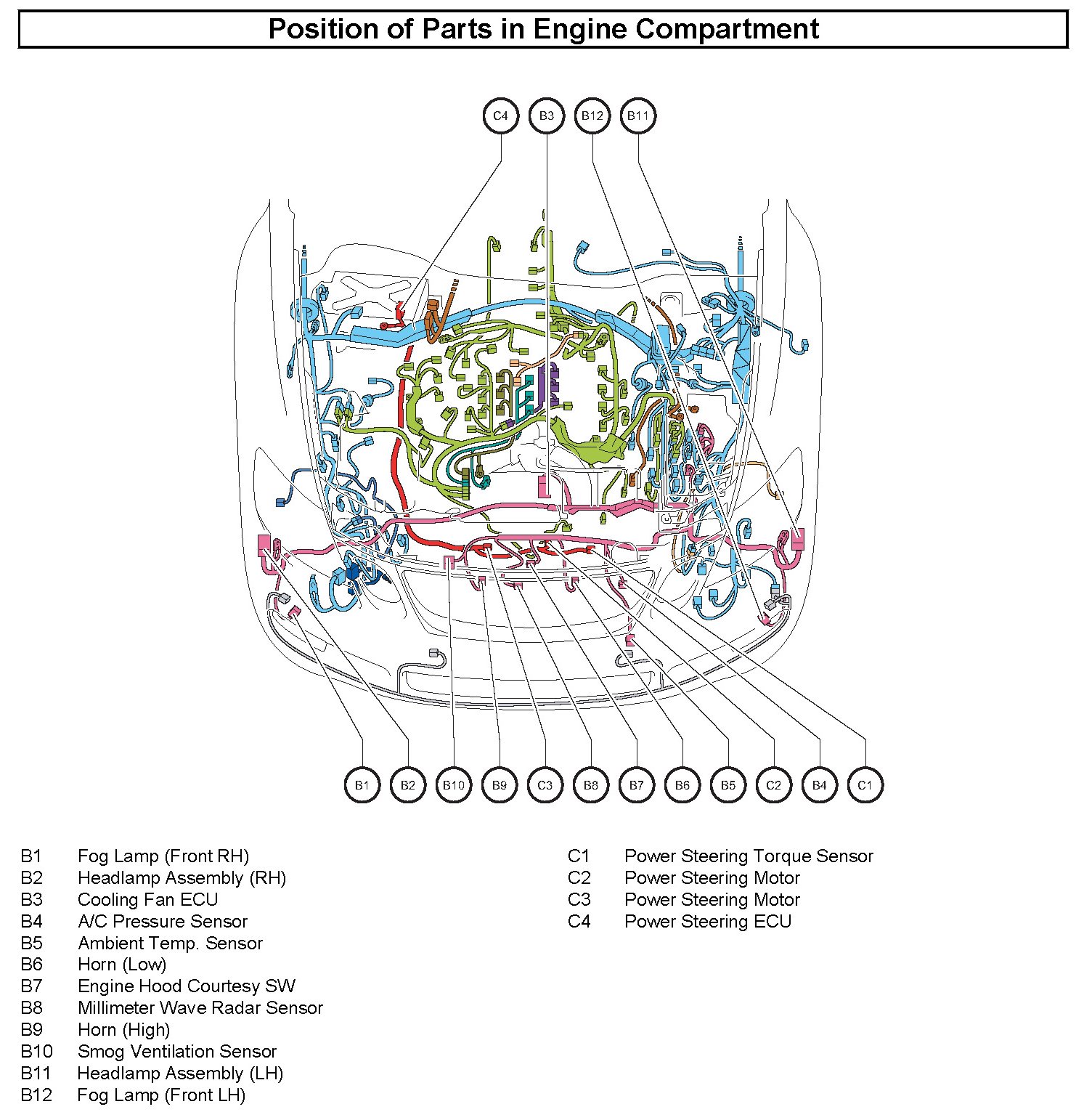 Position of Parts in Engine Compartment

C4 B3 B12 B11

B1 B2 B10 B9 C3 B8 B7 B6 B5 C2 B4 C1

B1 Fog Lamp (Front RH)
B2 Headlamp Assembly (RH)
B3 Cooling Fan ECU
B4 A/C Pressure Sensor
B5 Ambient Temp. Sensor
B6 Horn (Low)
B7 Engine Hood Courtesy SW
B8 Millimeter Wave Radar Sensor
B9 Horn (High)
B10 Smog Ventilation Sensor
B11 Headlamp Assembly (LH)
B12 Fog Lamp (Front LH)

C1 Power Steering Torque Sensor
C2 Power Steering Motor
C3 Power Steering Motor
C4 Power Steering ECU