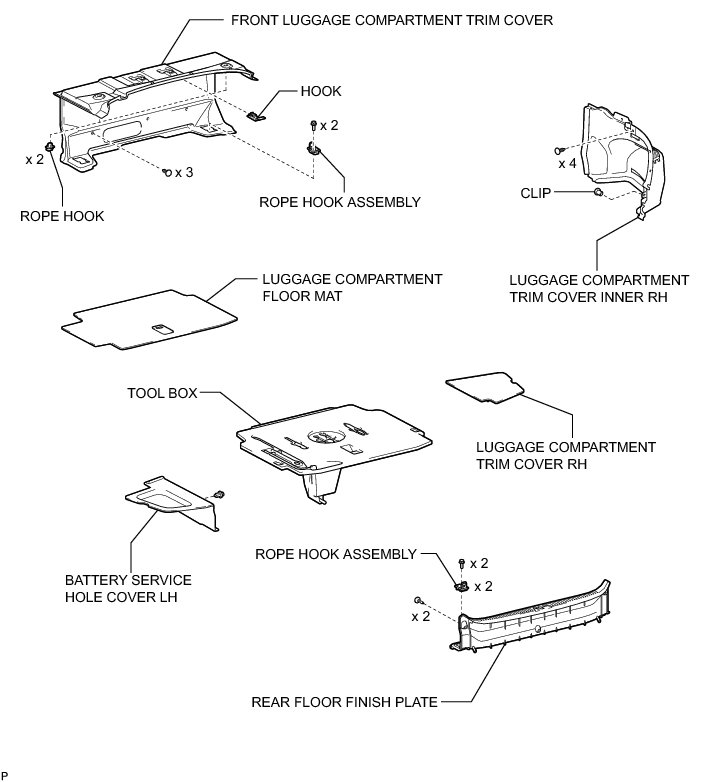 FRONT LUGGAGE COMPARTMENT TRIM COVER

HOOK

x 2

x 2

x 3

ROPE HOOK

ROPE HOOK ASSEMBLY

x 4

CLIP

LUGGAGE COMPARTMENT TRIM COVER INNER RH

LUGGAGE COMPARTMENT FLOOR MAT

TOOL BOX

LUGGAGE COMPARTMENT TRIM COVER RH

BATTERY SERVICE HOLE COVER LH

ROPE HOOK ASSEMBLY

x 2

x 2

x 2

REAR FLOOR FINISH PLATE

P