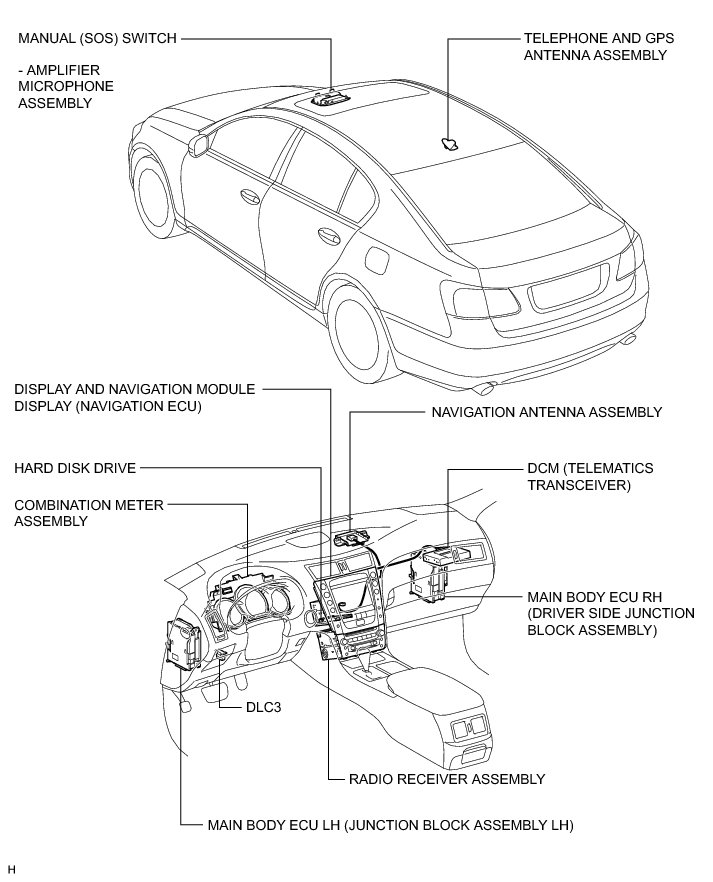 MANUAL (SOS) SWITCH

- AMPLIFIER MICROPHONE ASSEMBLY

TELEPHONE AND GPS ANTENNA ASSEMBLY

DISPLAY AND NAVIGATION MODULE DISPLAY (NAVIGATION ECU)

NAVIGATION ANTENNA ASSEMBLY

HARD DISK DRIVE

DCM (TELEMATICS TRANSCEIVER)

COMBINATION METER ASSEMBLY

MAIN BODY ECU RH (DRIVER SIDE JUNCTION BLOCK ASSEMBLY)

DLC3

RADIO RECEIVER ASSEMBLY

MAIN BODY ECU LH (JUNCTION BLOCK ASSEMBLY LH)

H