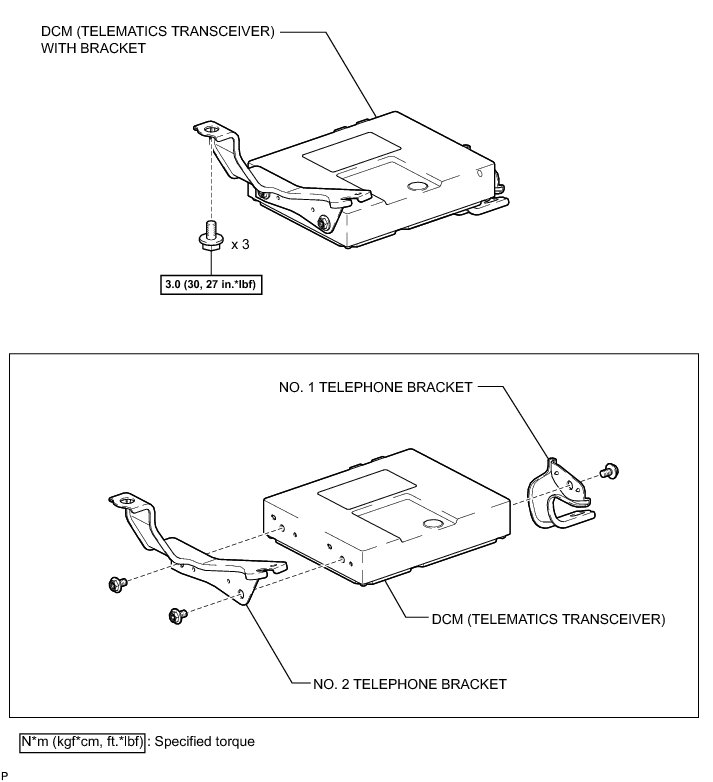 DCM (TELEMATICS TRANSCEIVER) WITH BRACKET

x 3

3.0 (30, 27 in.*lbf)

NO. 1 TELEPHONE BRACKET

DCM (TELEMATICS TRANSCEIVER)

NO. 2 TELEPHONE BRACKET

N*m (kgf*cm, ft.*lbf) : Specified torque

P