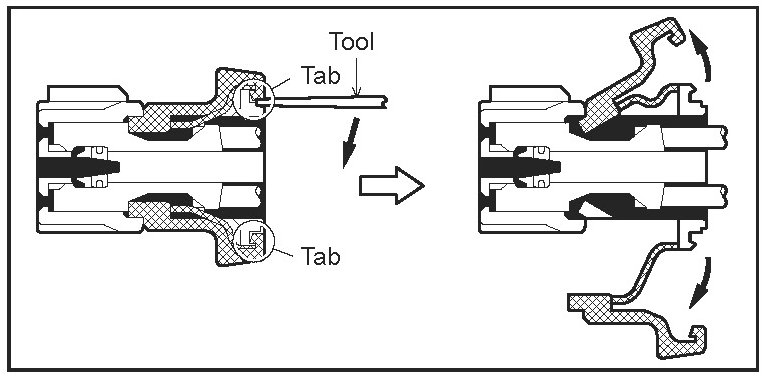 Tool
Tab
Tab