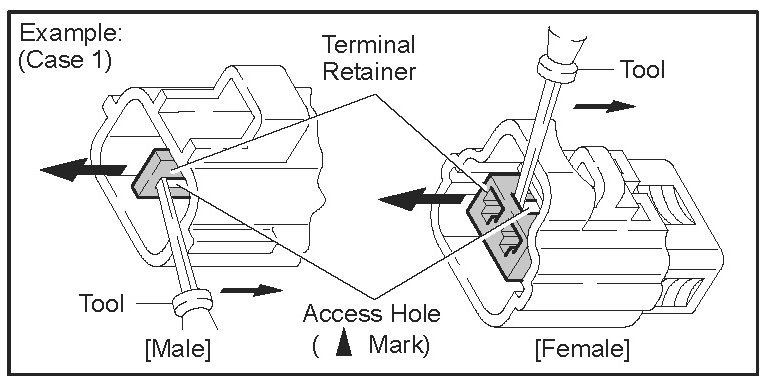 Example:
(Case 1)

Terminal Retainer

Tool

Tool

Access Hole
( ▲ Mark)

[Male]

[Female]